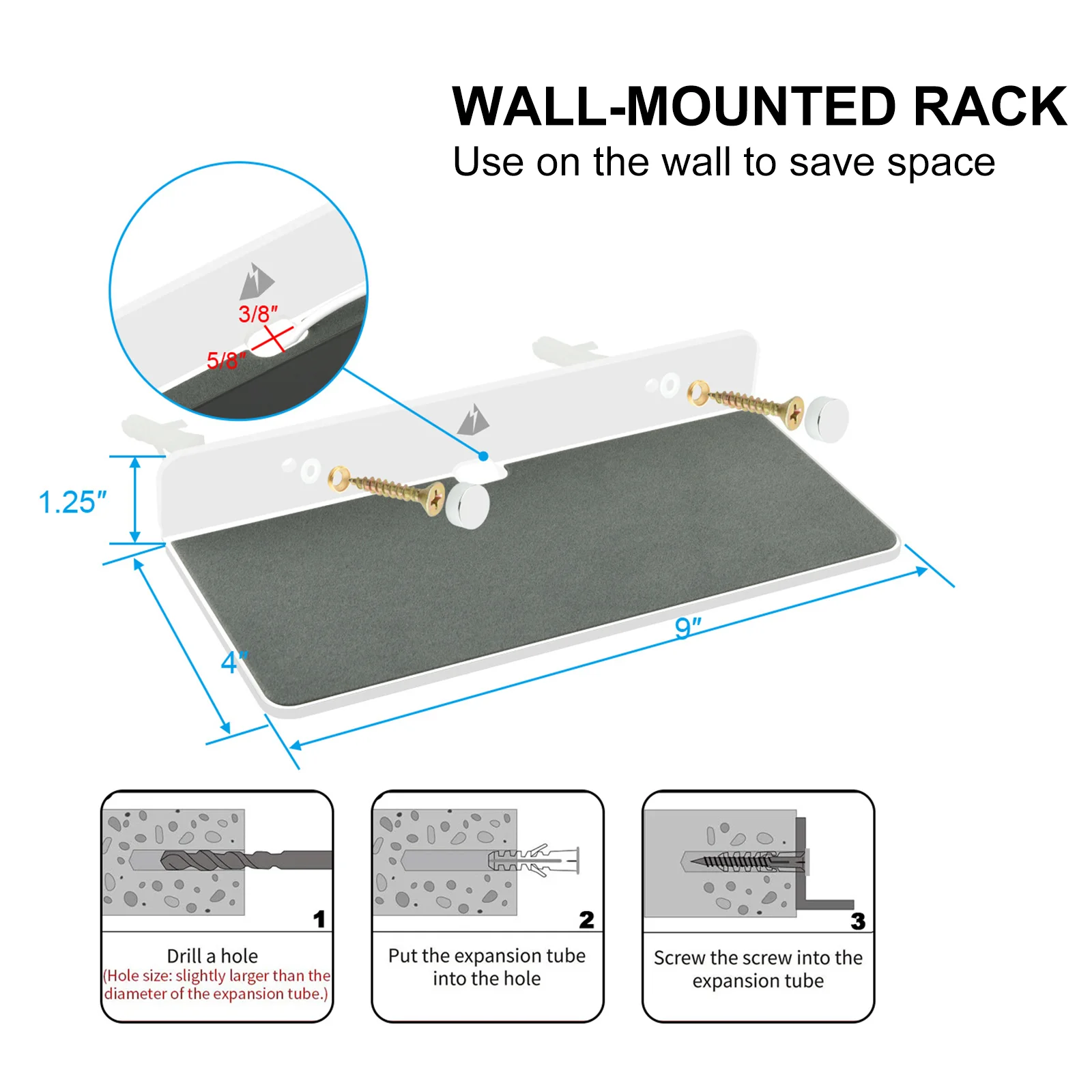 WALL-MOUNTED RACK
Use on the wall to save space

3/8″
5/8″

1.25″
4″
9″

1
Drill a hole
(Hole size: slightly larger than the diameter of the expansion tube.)

2
Put the expansion tube into the hole

3
Screw the screw into the expansion tube