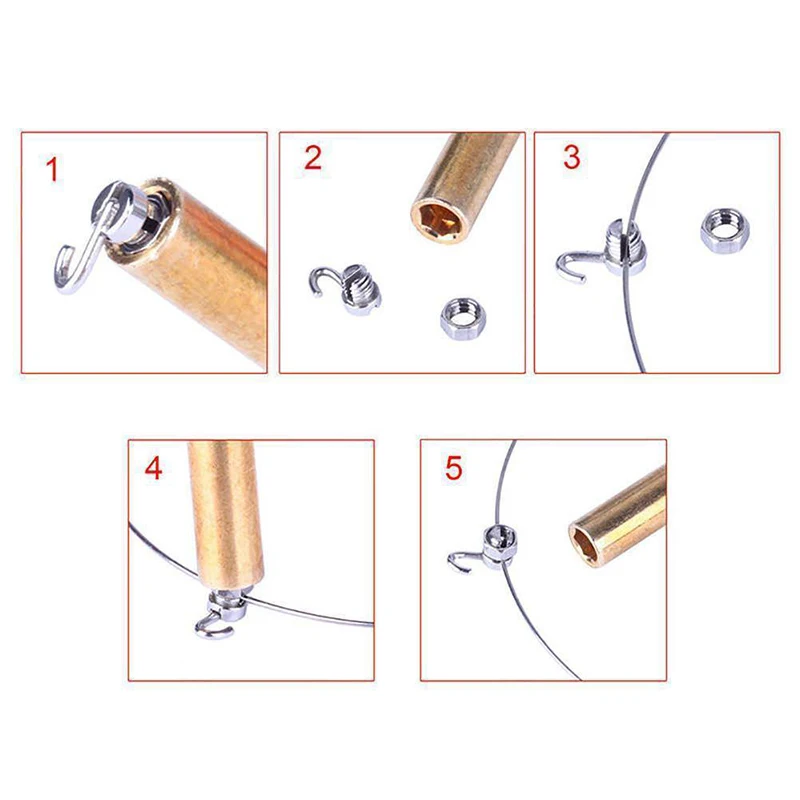 1

2

3

4

5