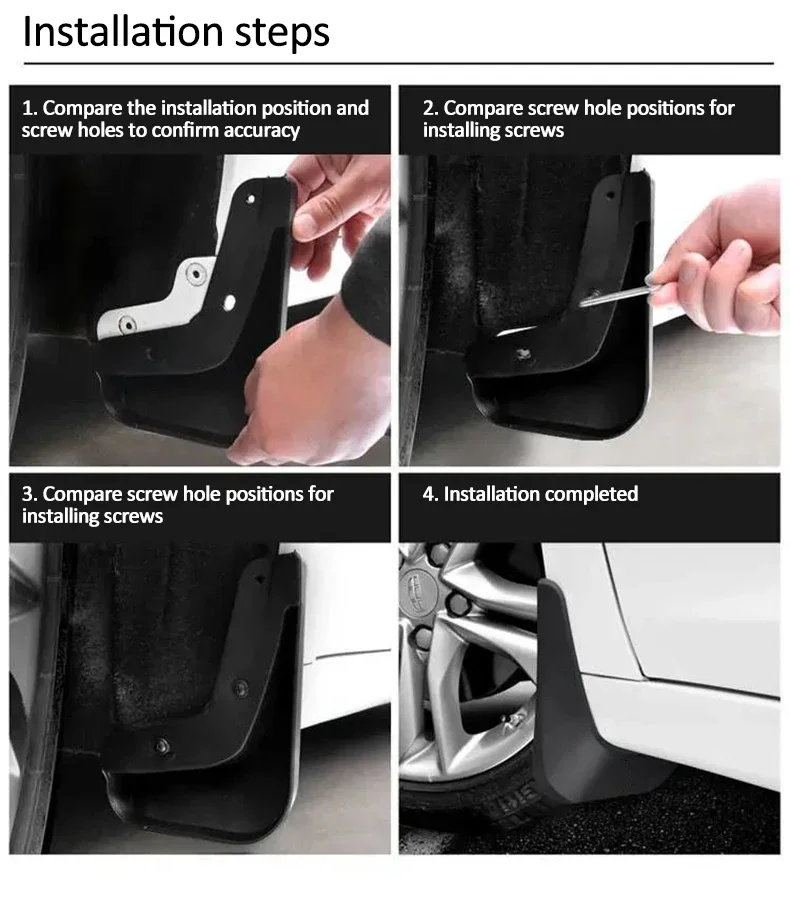 Installation steps

1. Compare the installation position and screw holes to confirm accuracy

2. Compare screw hole positions for installing screws

3. Compare screw hole positions for installing screws

4. Installation completed