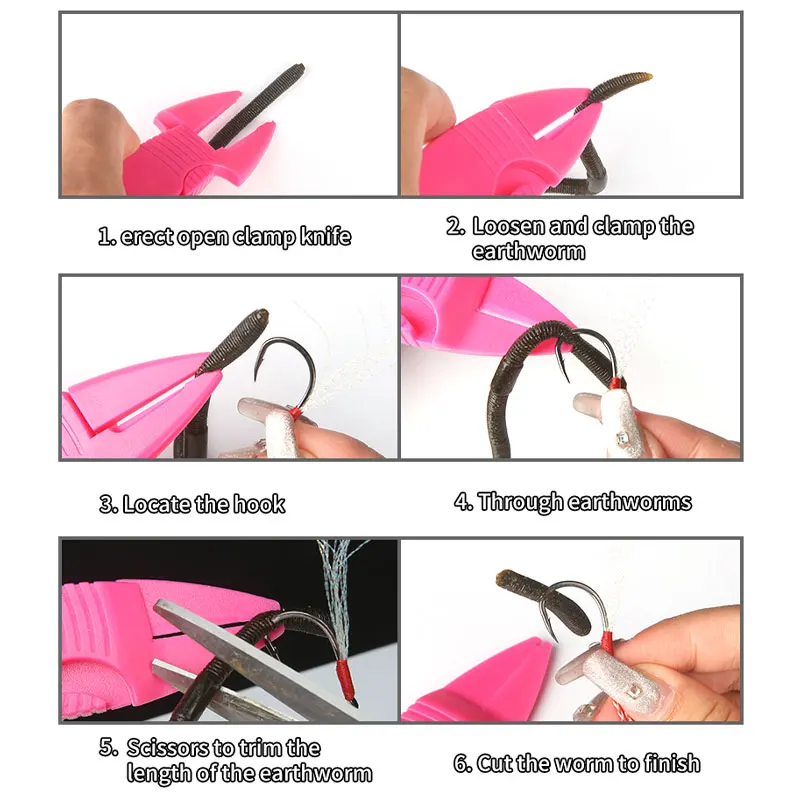 1. erect open clamp knife

2. Loosen and clamp the earthworm

3. Locate the hook

4. Through earthworms

5. Scissors to trim the length of the earthworm

6. Cut the worm to finish