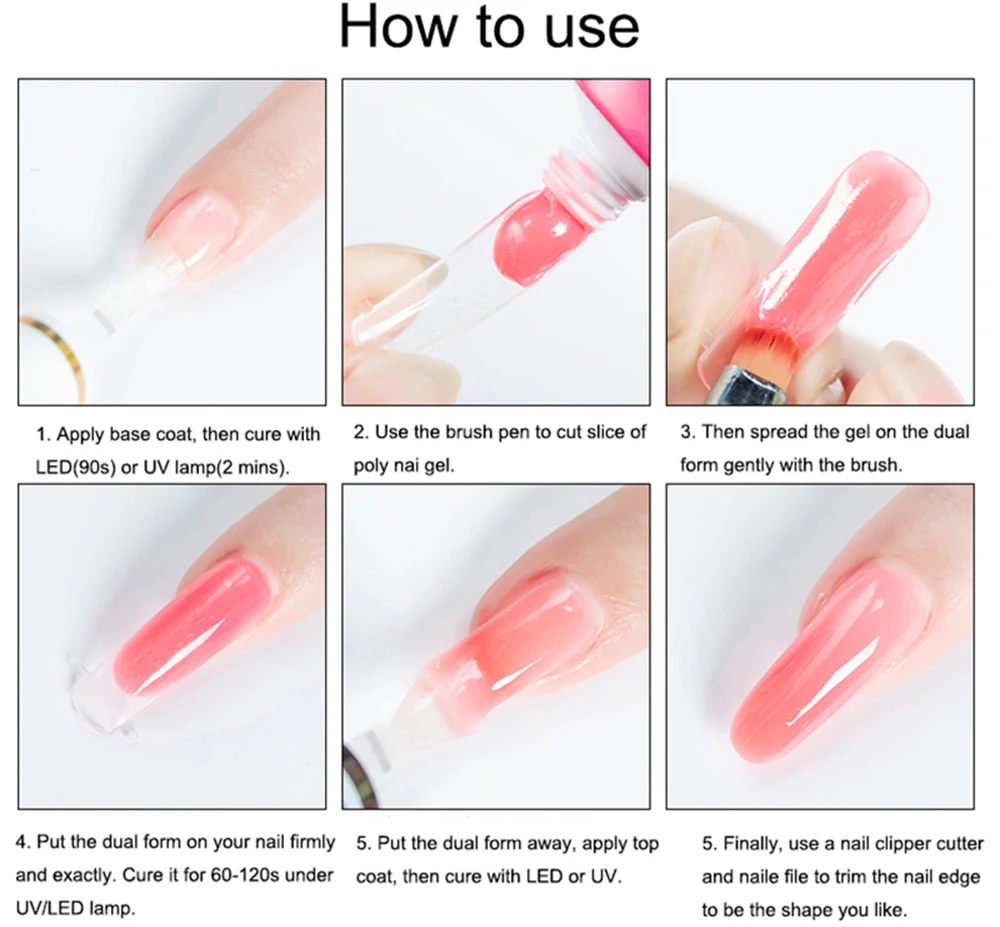 How to use

1. Apply base coat, then cure with LED(90s) or UV lamp(2 mins).

2. Use the brush pen to cut slice of poly nai gel.

3. Then spread the gel on the dual form gently with the brush.

4. Put the dual form on your nail firmly and exactly. Cure it for 60-120s under UV/LED lamp.

5. Put the dual form away, apply top coat, then cure with LED or UV.

5. Finally, use a nail clipper cutter and naile file to trim the nail edge to be the shape you like.