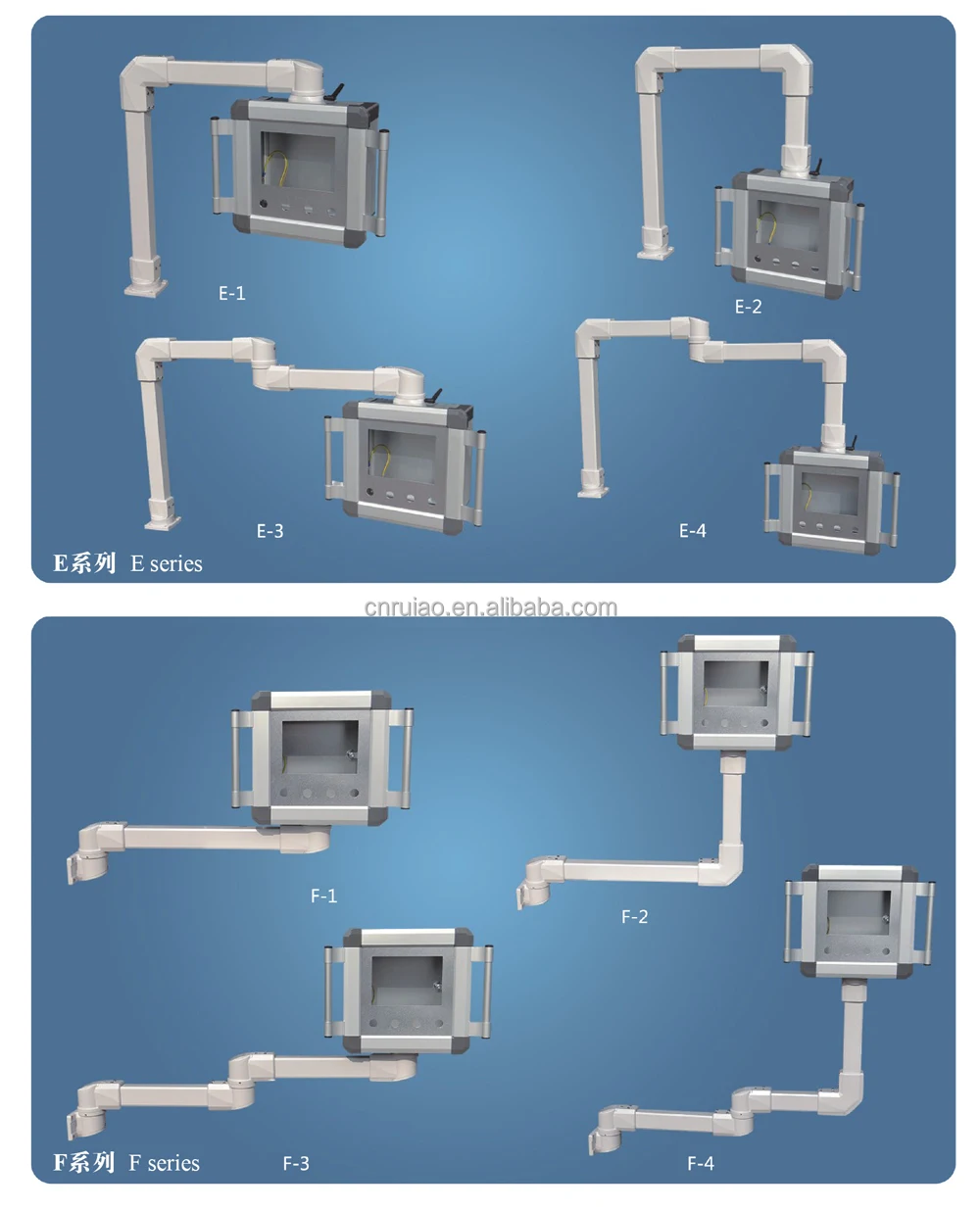 E-1

E-2

E-3

E-4

E系列 E series

cnruiao.en.alibaba.com

F-1

F-2

F-3

F-4

F系列 F series