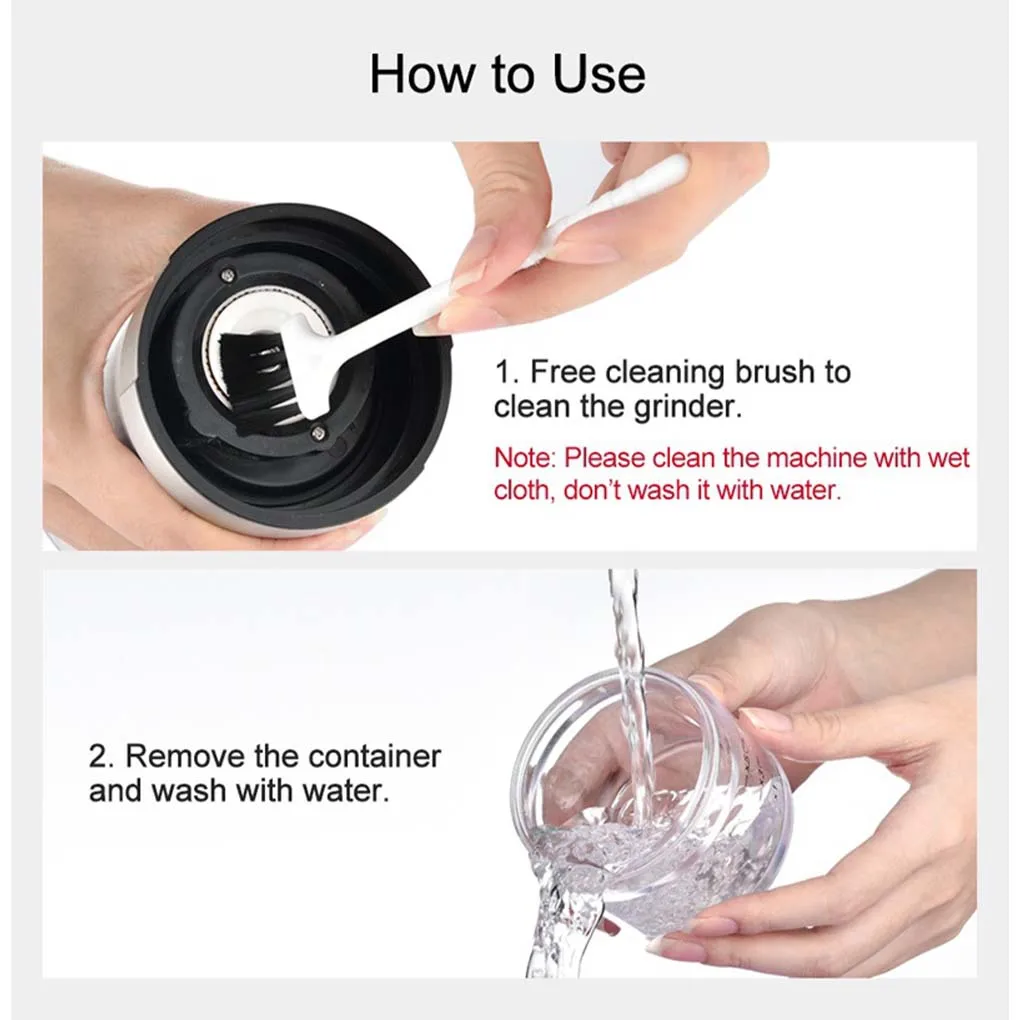 How to Use

1. Free cleaning brush to clean the grinder.

Note: Please clean the machine with wet cloth, don't wash it with water.

2. Remove the container and wash with water.