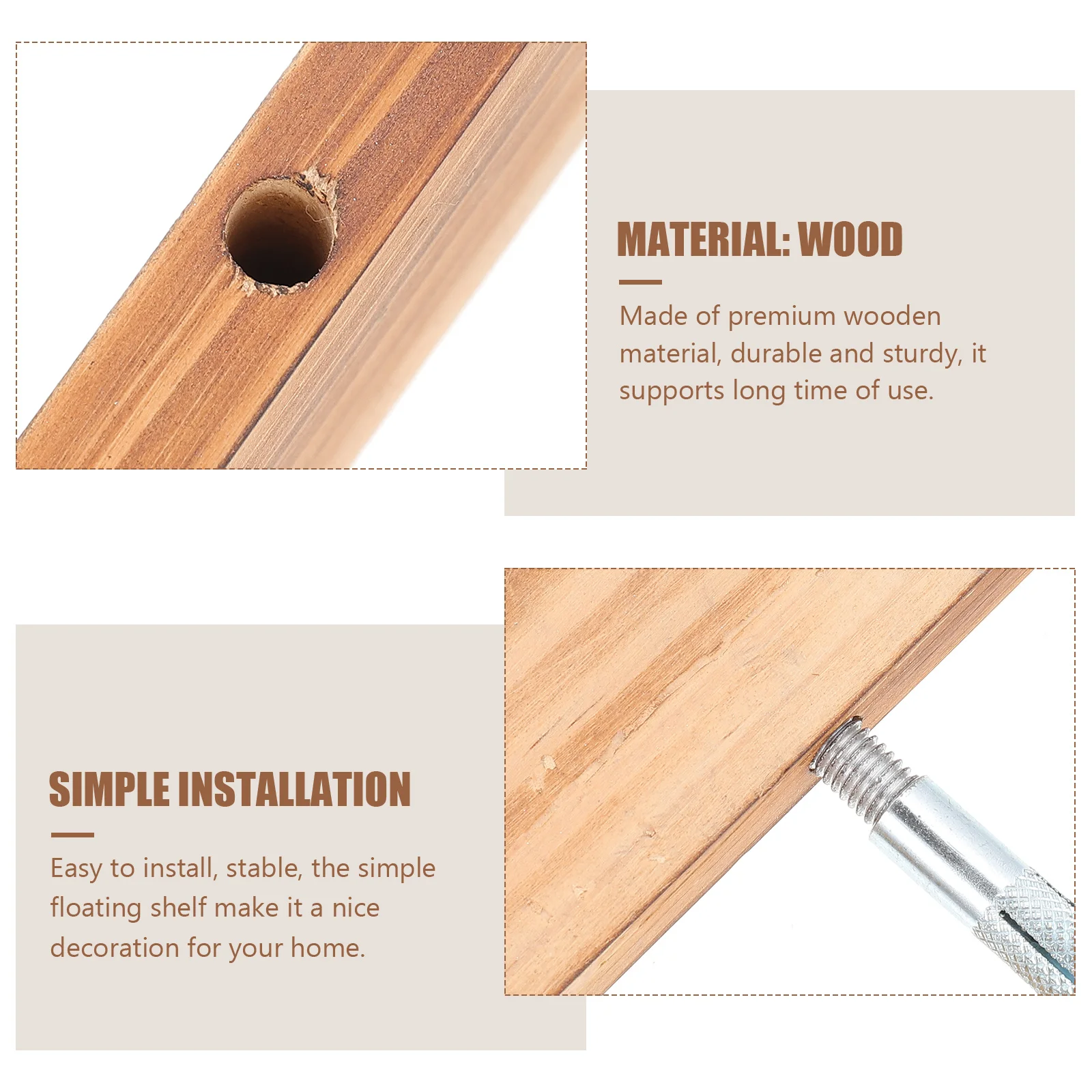 MATERIAL: WOOD

Made of premium wooden material, durable and sturdy, it supports long time of use.

SIMPLE INSTALLATION

Easy to install, stable, the simple floating shelf make it a nice decoration for your home.