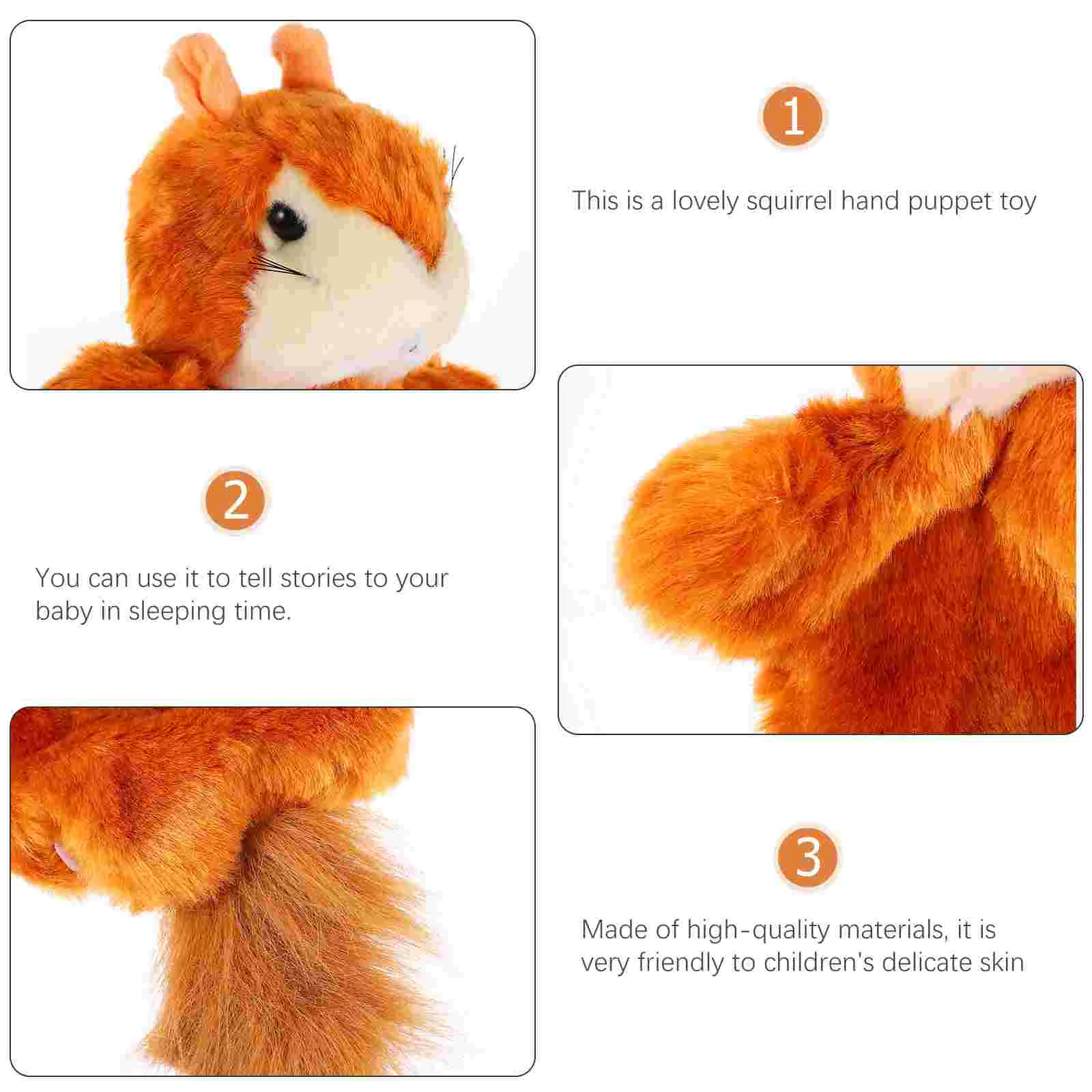 1

This is a lovely squirrel hand puppet toy

2

You can use it to tell stories to your baby in sleeping time.

3

Made of high-quality materials, it is very friendly to children's delicate skin