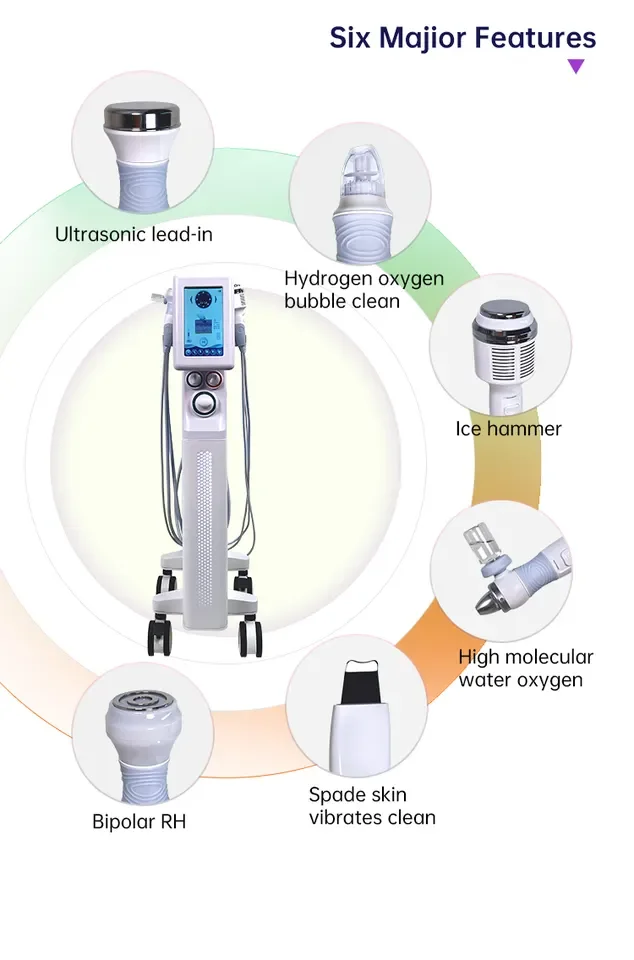 Six Majior Features

Ultrasonic lead-in

Hydrogen oxygen bubble clean

Ice hammer

High molecular water oxygen

Spade skin vibrates clean

Bipolar RH