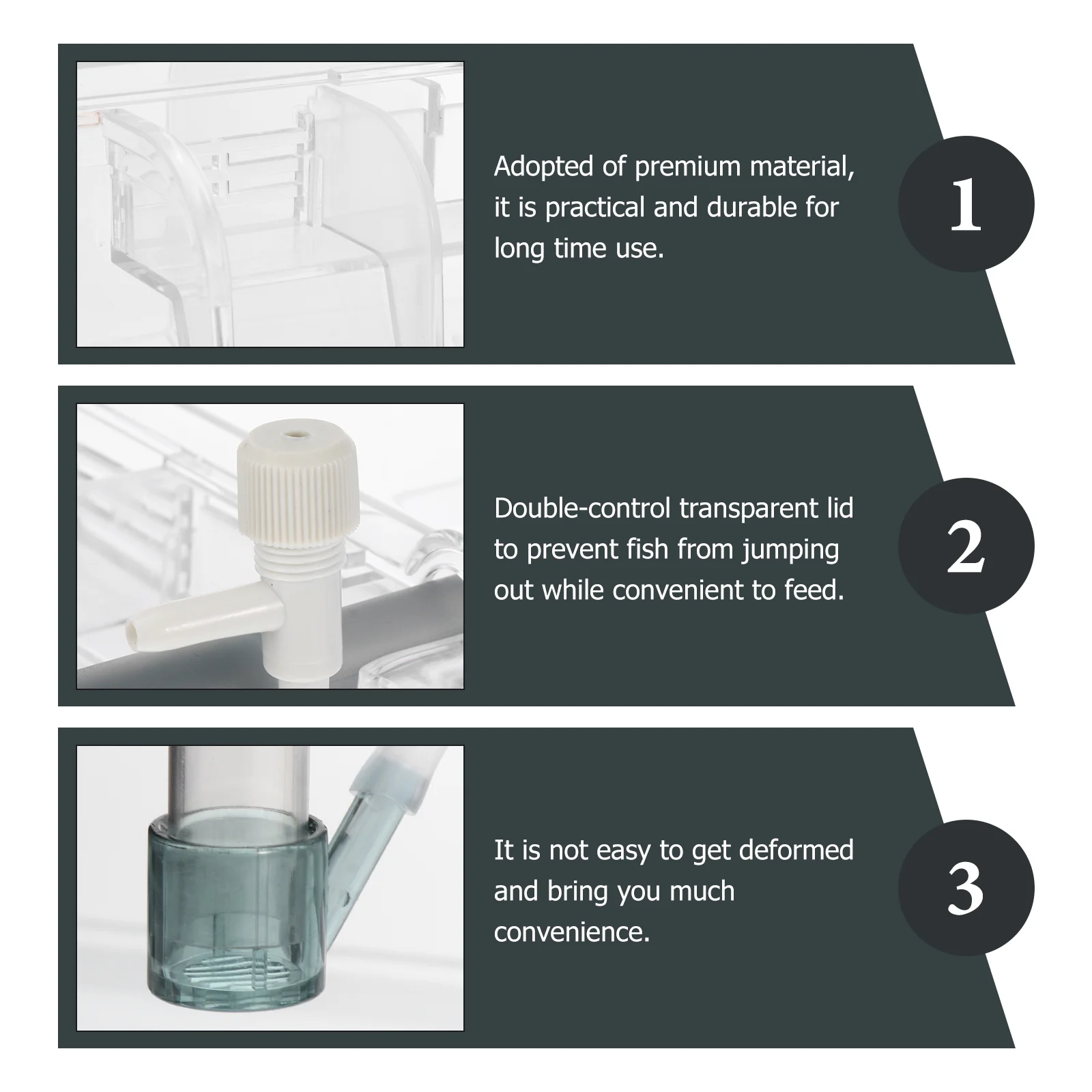 Adopted of premium material, it is practical and durable for long time use.

1

Double-control transparent lid to prevent fish from jumping out while convenient to feed.

2

It is not easy to get deformed and bring you much convenience.

3