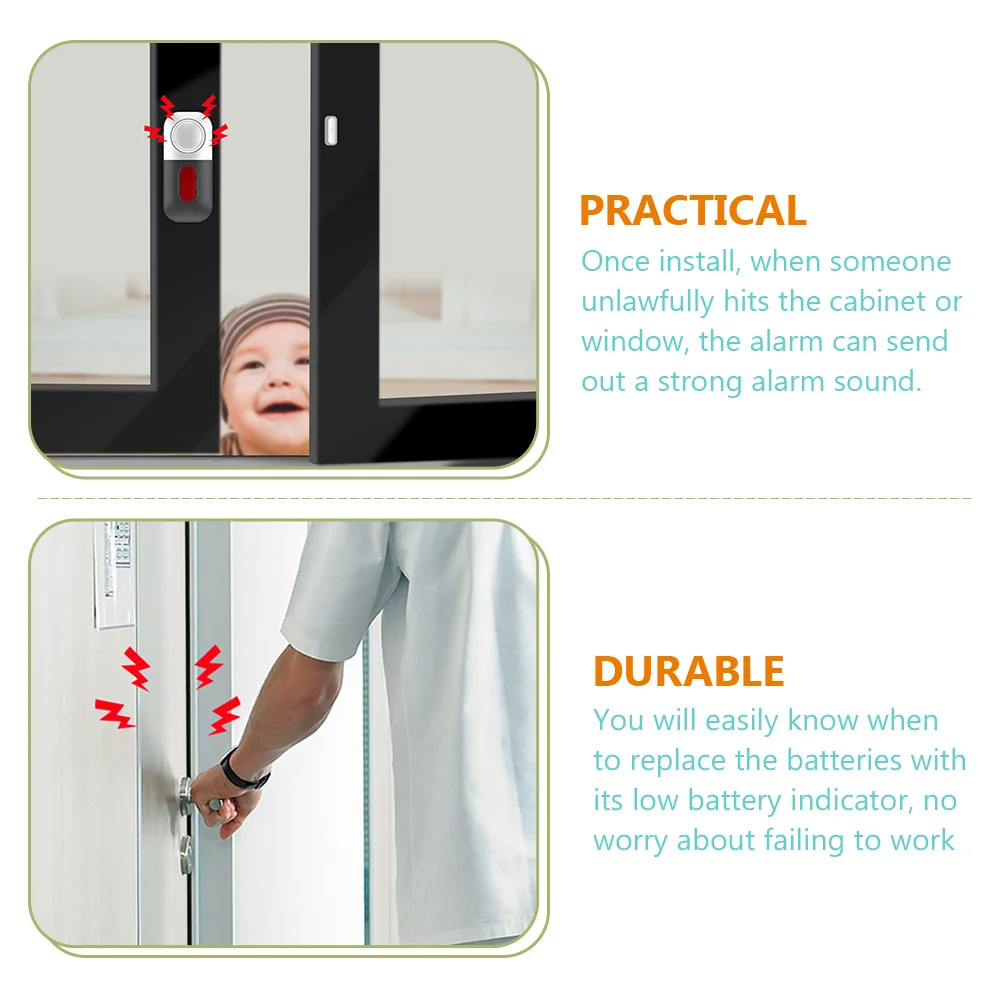 PRACTICAL
Once install, when someone unlawfully hits the cabinet or window, the alarm can send out a strong alarm sound.

DURABLE
You will easily know when to replace the batteries with its low battery indicator, no worry about failing to work