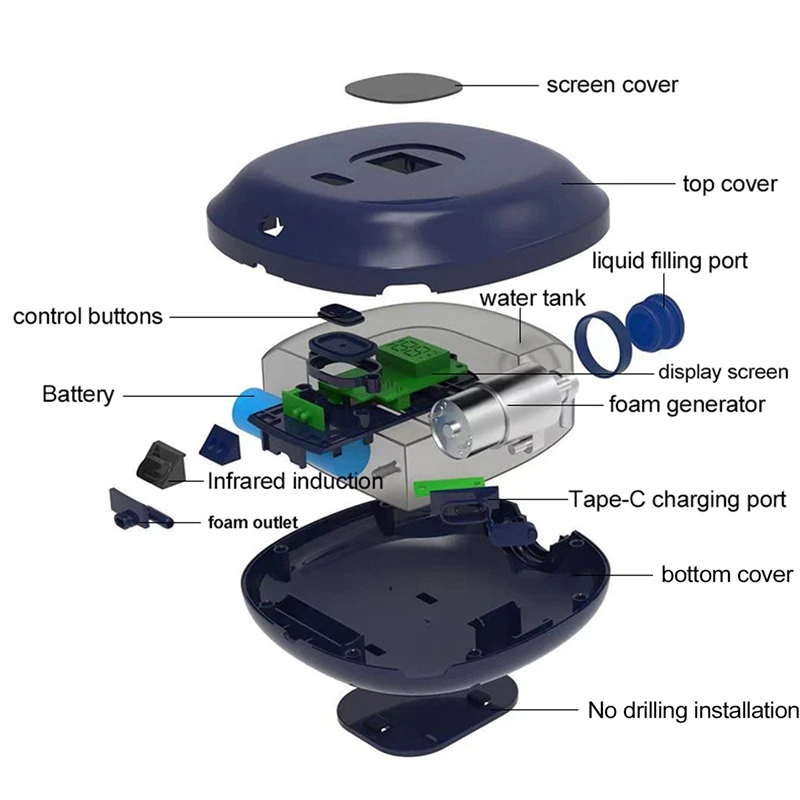 screen cover

top cover

liquid filling port

water tank

control buttons

display screen

Battery

foam generator

Infrared induction

Tape-C charging port

foam outlet

bottom cover

No drilling installation