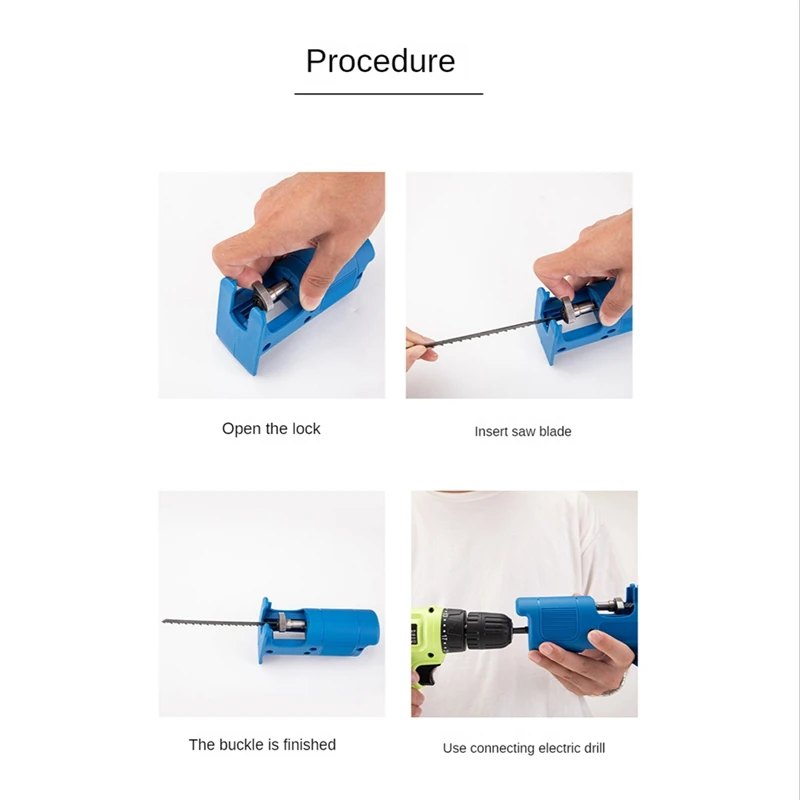 Procedure

Open the lock

Insert saw blade

The buckle is finished

Use connecting electric drill