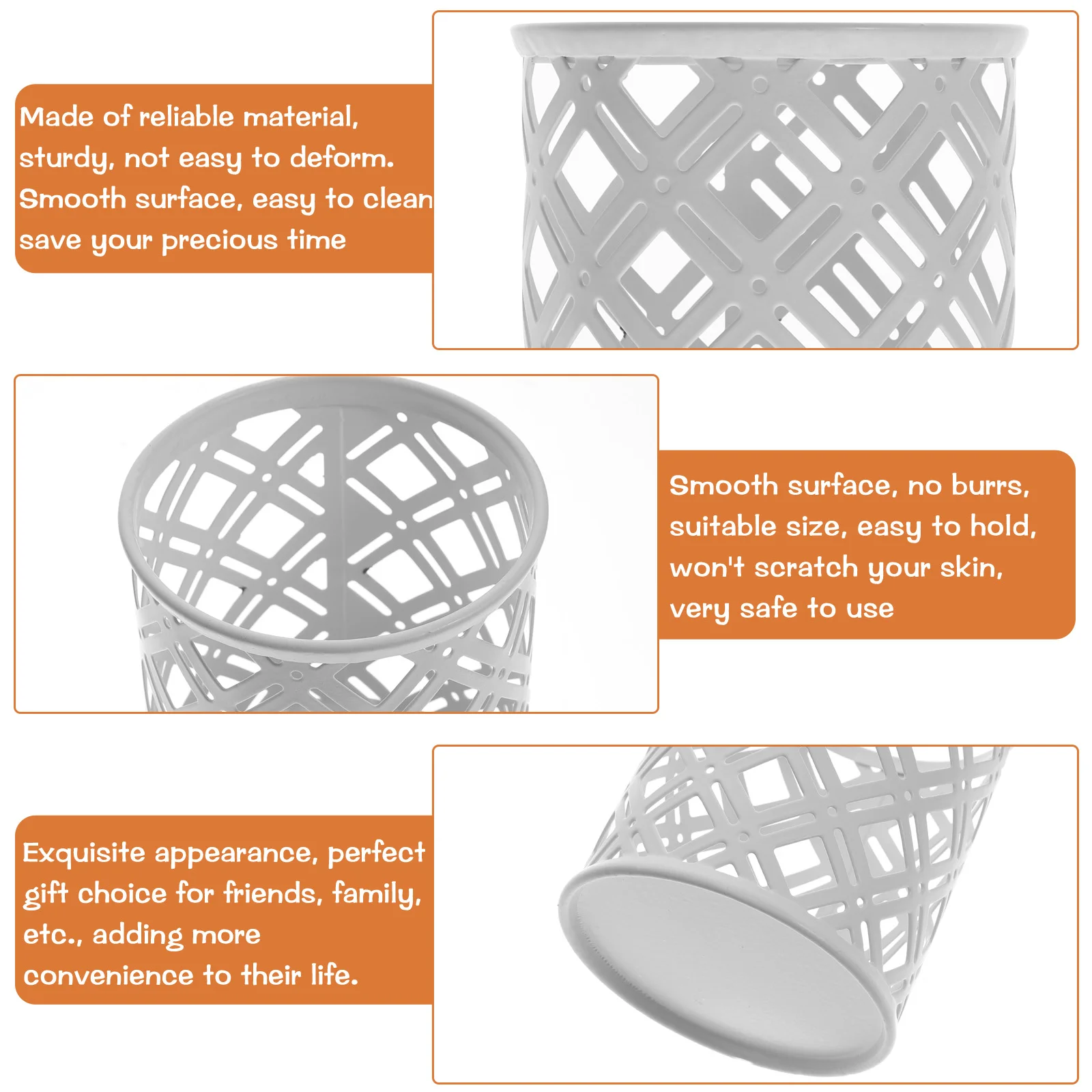 Made of reliable material, sturdy, not easy to deform. Smooth surface, easy to clean save your precious time

Smooth surface, no burrs, suitable size, easy to hold, won't scratch your skin, very safe to use

Exquisite appearance, perfect gift choice for friends, family, etc., adding more convenience to their life.