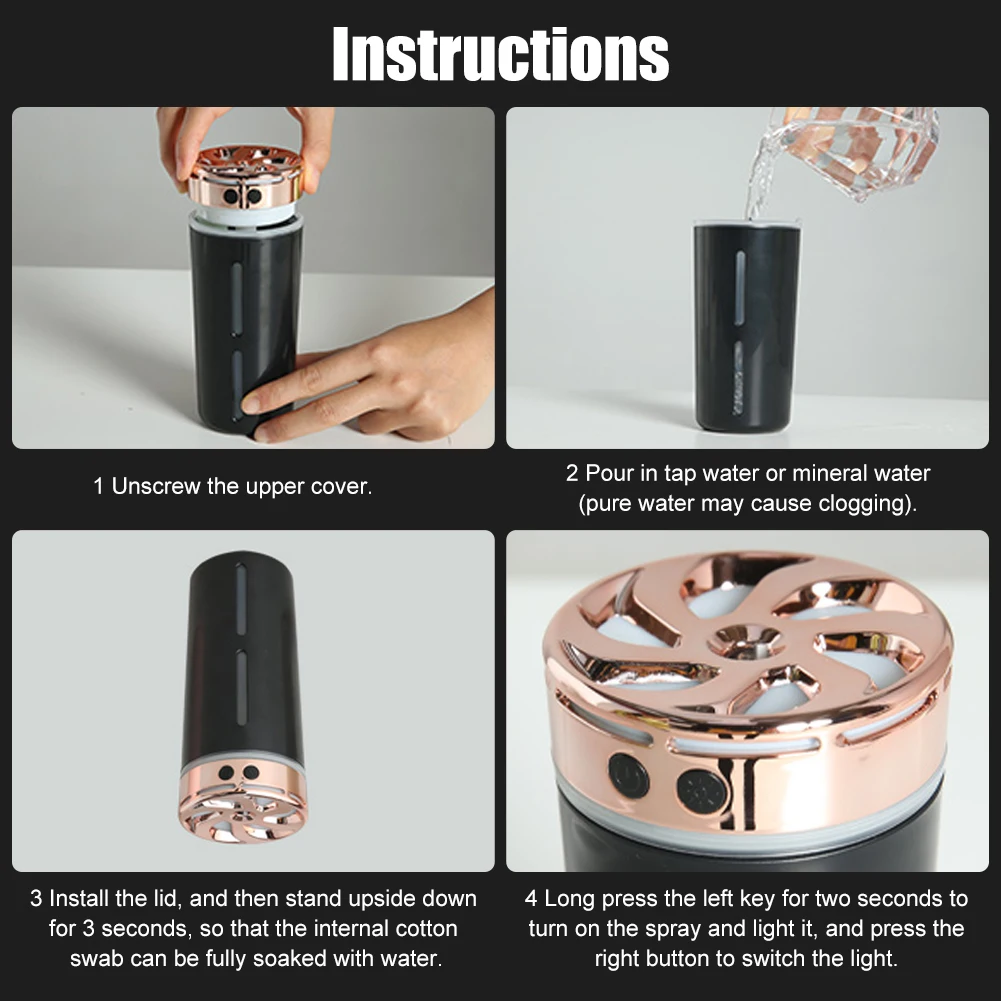 Instructions

1 Unscrew the upper cover.

2 Pour in tap water or mineral water (pure water may cause clogging).

3 Install the lid, and then stand upside down for 3 seconds, so that the internal cotton swab can be fully soaked with water.

4 Long press the left key for two seconds to turn on the spray and light it, and press the right button to switch the light.