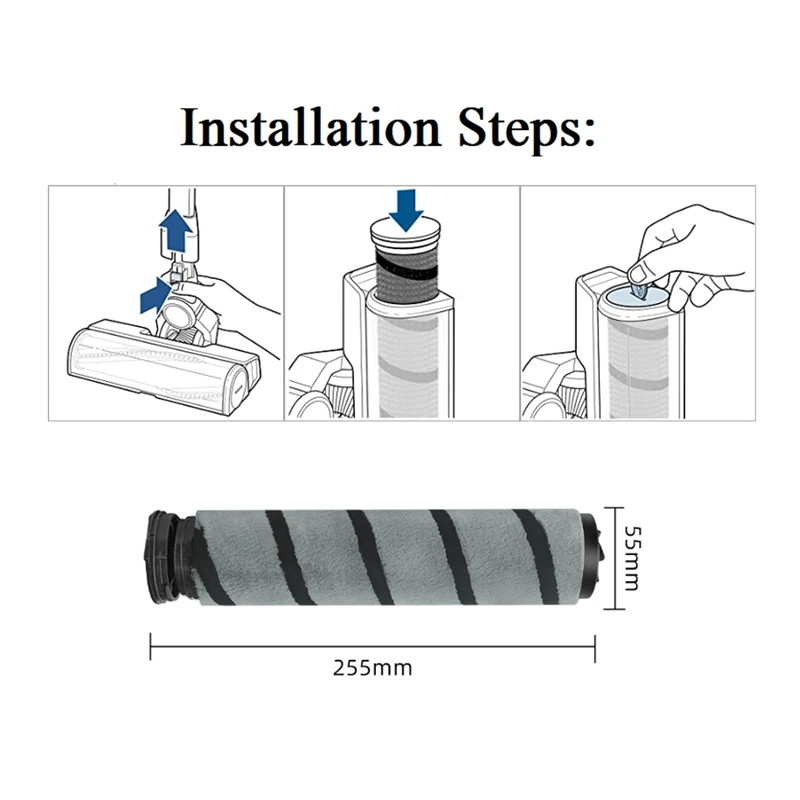 Installation Steps:

55mm

255mm