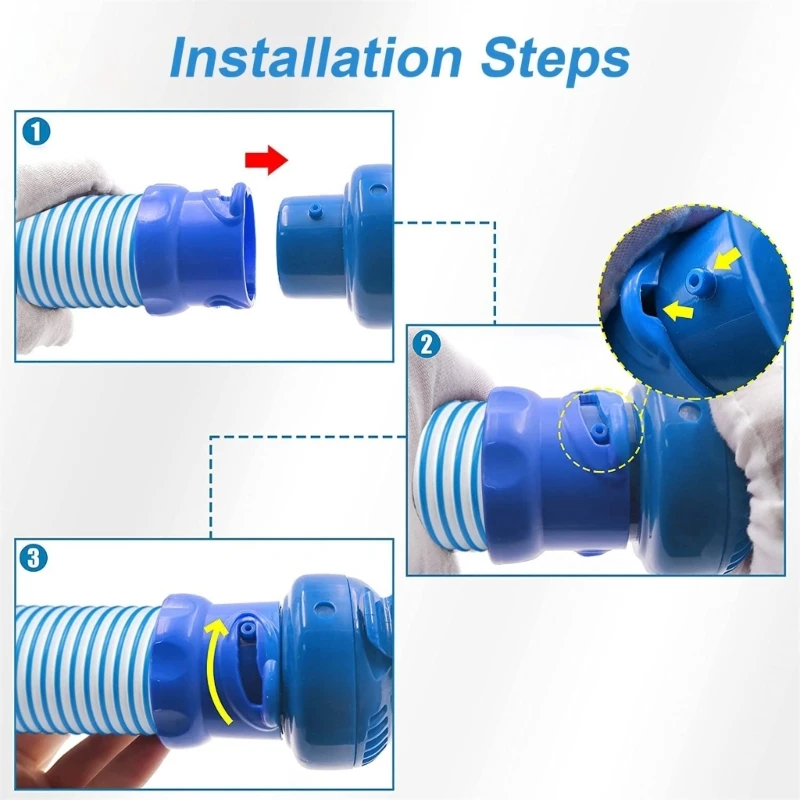 Installation Steps

1

2

3