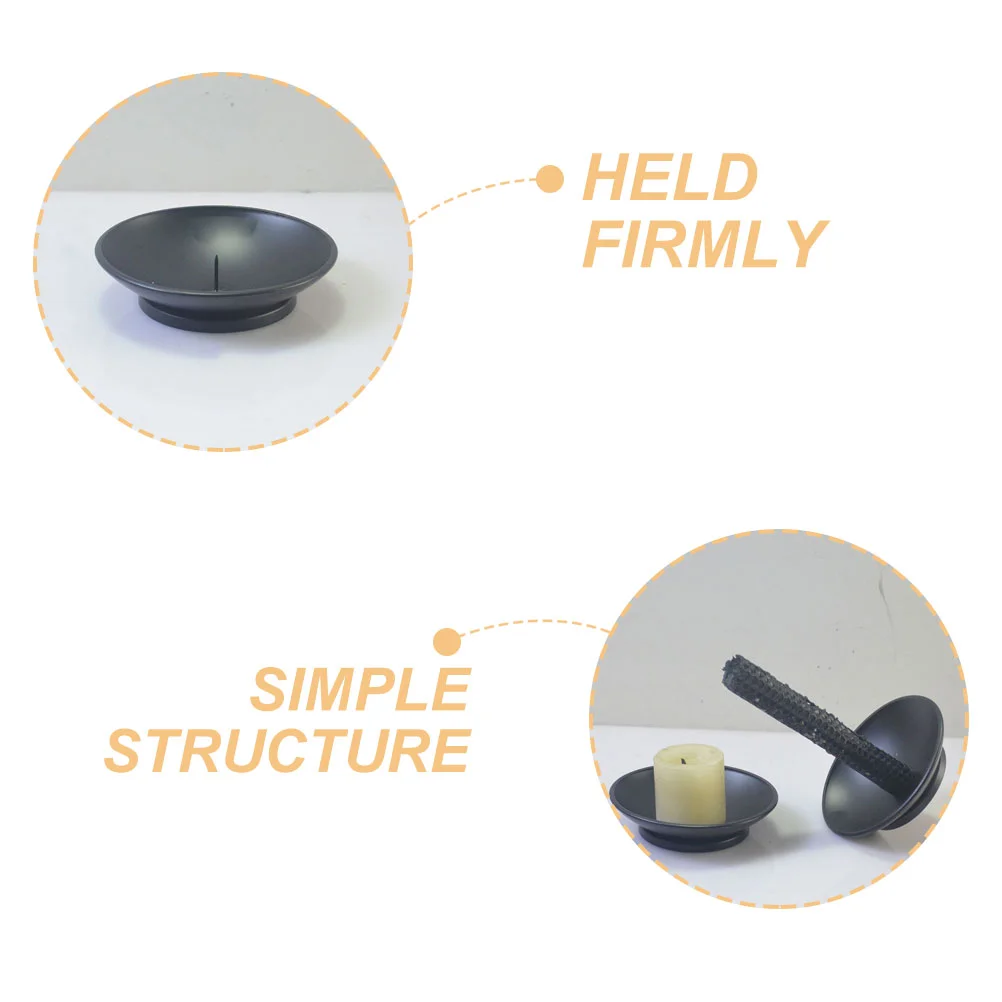 HELD FIRMLY

SIMPLE STRUCTURE