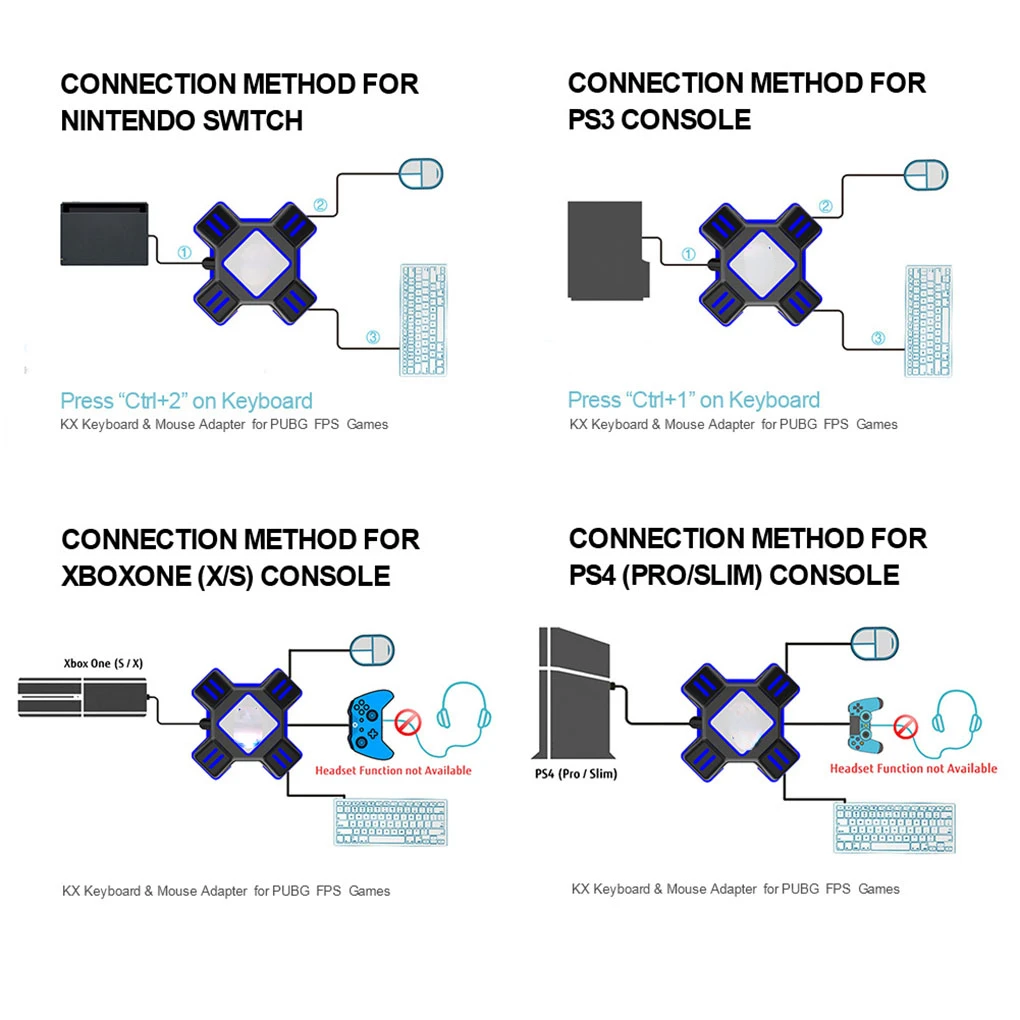 CONNECTION METHOD FOR NINTENDO SWITCH

①
②
③

Press "Ctrl+2" on Keyboard
KX Keyboard & Mouse Adapter for PUBG FPS Games

CONNECTION METHOD FOR PS3 CONSOLE

①
②
③

Press "Ctrl+1" on Keyboard
KX Keyboard & Mouse Adapter for PUBG FPS Games

CONNECTION METHOD FOR XBOXONE (X/S) CONSOLE

Xbox One (S / X)

Headset Function not Available

KX Keyboard & Mouse Adapter for PUBG FPS Games

CONNECTION METHOD FOR PS4 (PRO/SLIM) CONSOLE

PS4 (Pro / Slim)

Headset Function not Available

KX Keyboard & Mouse Adapter for PUBG FPS Games