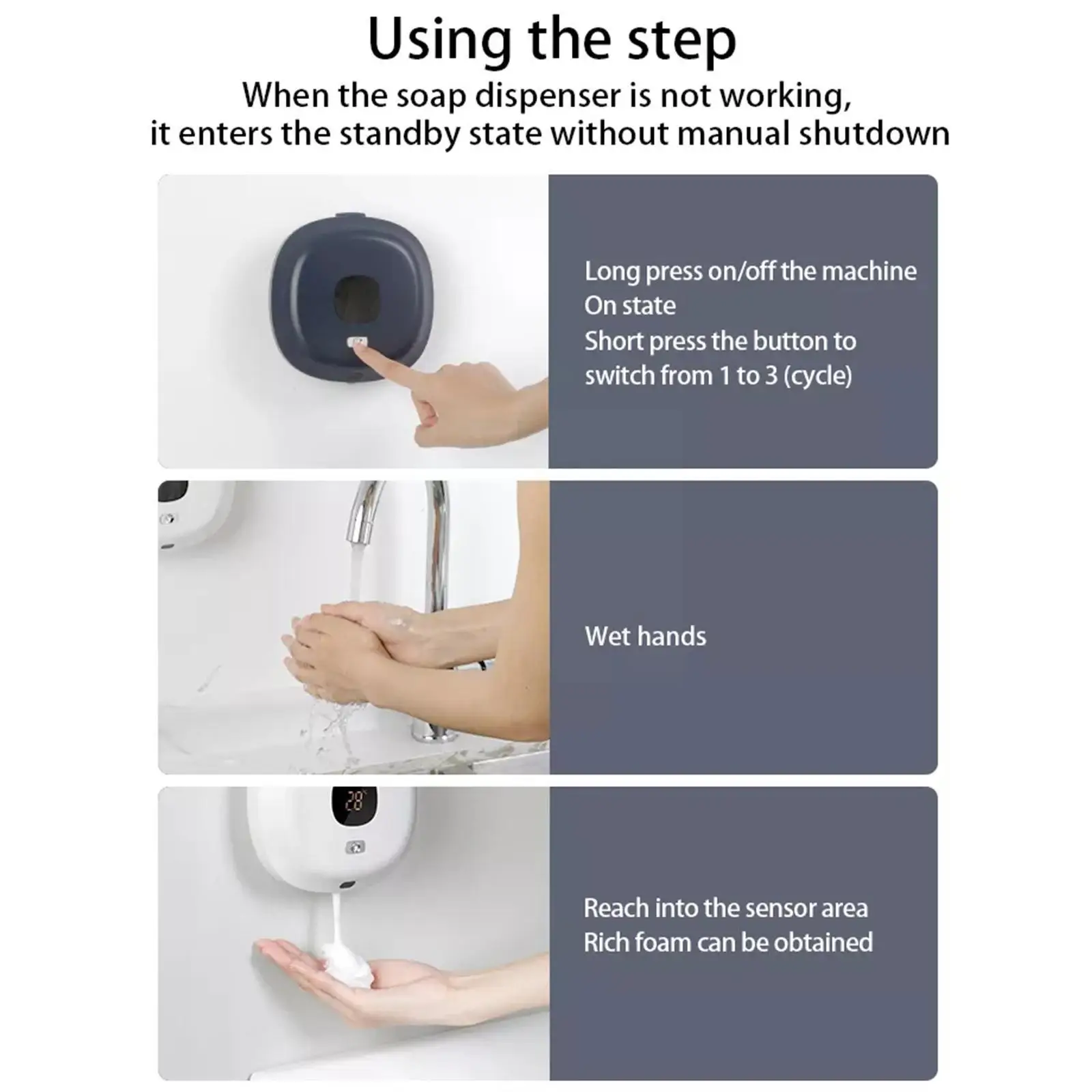 Using the step

When the soap dispenser is not working, it enters the standby state without manual shutdown

Long press on/off the machine
On state
Short press the button to switch from 1 to 3 (cycle)

Wet hands

28

Reach into the sensor area
Rich foam can be obtained