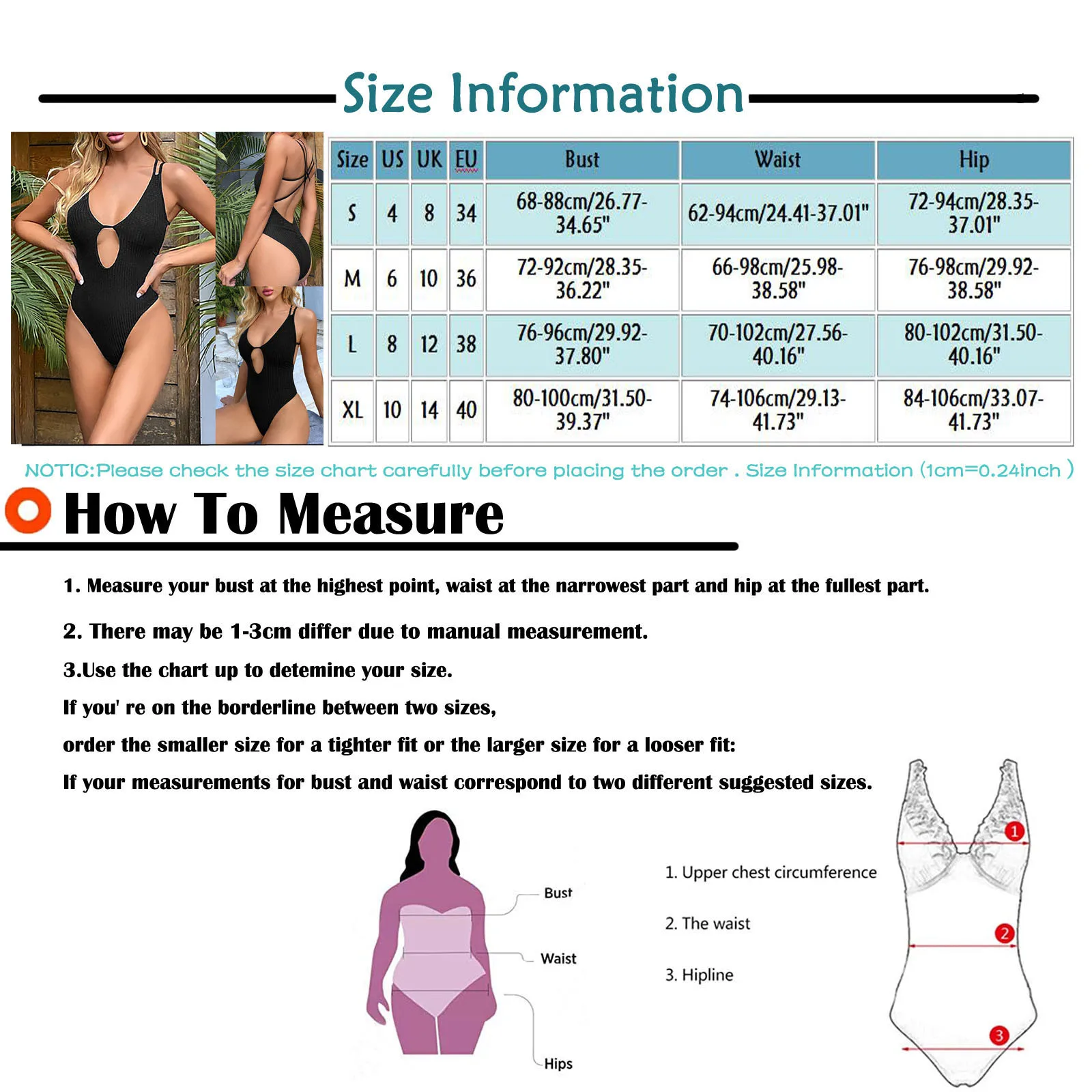 Size Information

| Size | US | UK | EU | Bust | Waist | Hip |
|---|---|---|---|---|---|---|
| S | 4 | 8 | 34 | 68-88cm/26.77-34.65" | 62-94cm/24.41-37.01" | 72-94cm/28.35-37.01" |
| M | 6 | 10 | 36 | 72-92cm/28.35-36.22" | 66-98cm/25.98-38.58" | 76-98cm/29.92-38.58" |
| L | 8 | 12 | 38 | 76-96cm/29.92-37.80" | 70-102cm/27.56-40.16" | 80-102cm/31.50-40.16" |
| XL | 10 | 14 | 40 | 80-100cm/31.50-39.37" | 74-106cm/29.13-41.73" | 84-106cm/33.07-41.73" |

NOTIC:Please check the size chart carefully before placing the order . Size Information (1cm=0.24inch )

How To Measure

1. Measure your bust at the highest point, waist at the narrowest part and hip at the fullest part.

2. There may be 1-3cm differ due to manual measurement.

3.Use the chart up to detemine your size.

If you' re on the borderline between two sizes,

order the smaller size for a tighter fit or the larger size for a looser fit:

If your measurements for bust and waist correspond to two different suggested sizes.

Bust

Waist

Hips

1. Upper chest circumference

2. The waist

3. Hipline

1

2

3