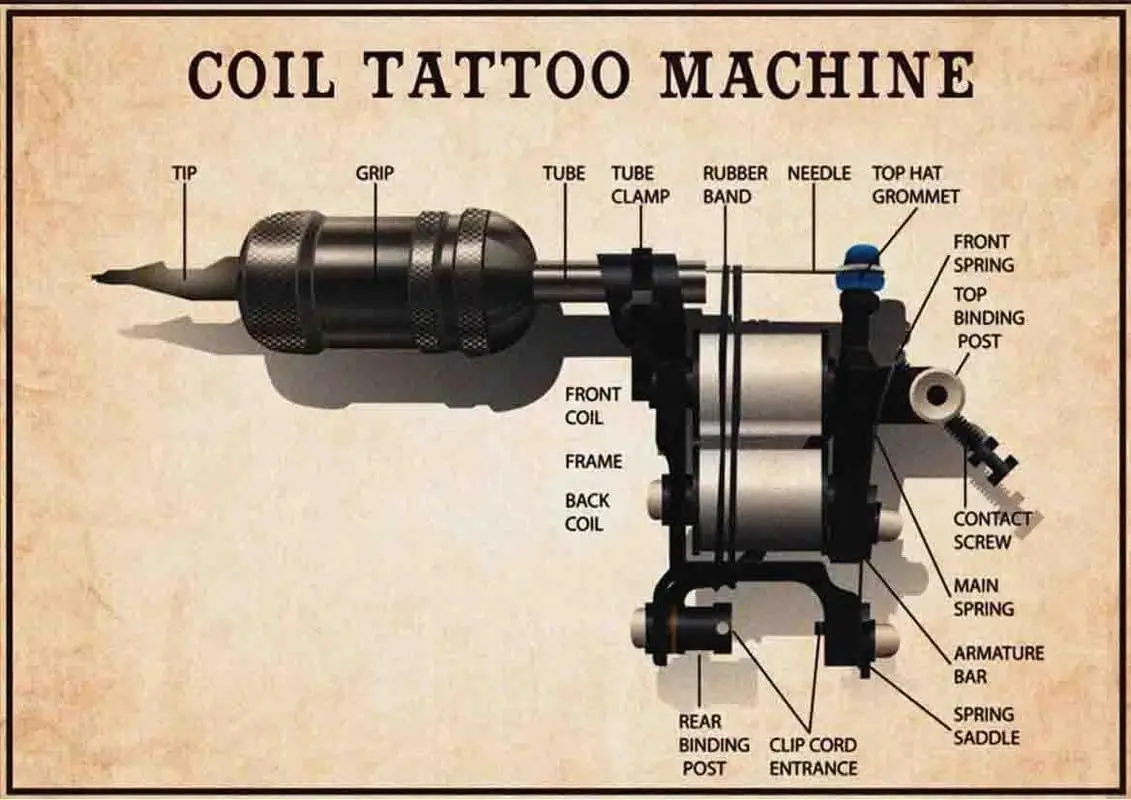 COIL TATTOO MACHINE

TIP

GRIP

TUBE

TUBE CLAMP

RUBBER BAND

NEEDLE

TOP HAT GROMMET

FRONT SPRING

TOP BINDING POST

FRONT COIL

FRAME

BACK COIL

CONTACT SCREW

MAIN SPRING

ARMATURE BAR

SPRING SADDLE

REAR BINDING POST

CLIP CORD ENTRANCE