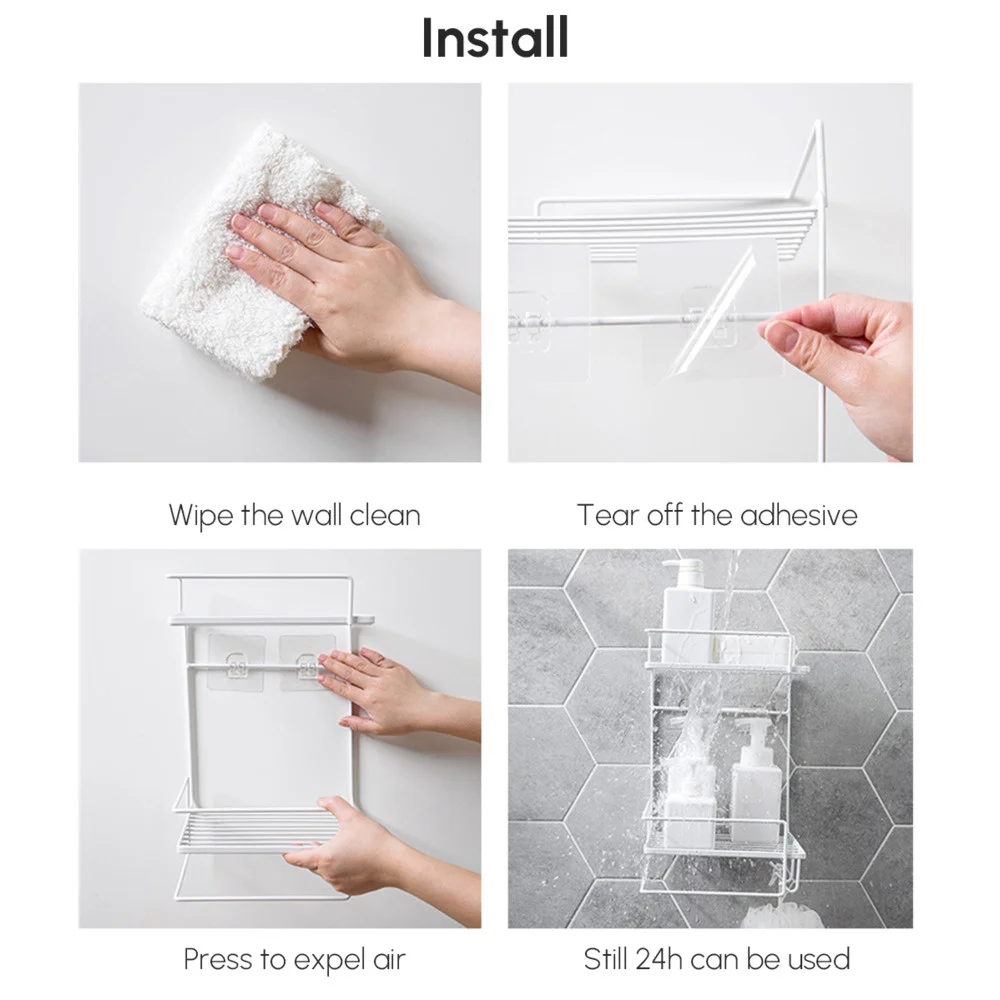 Install

Wipe the wall clean

Tear off the adhesive

Press to expel air

Still 24h can be used