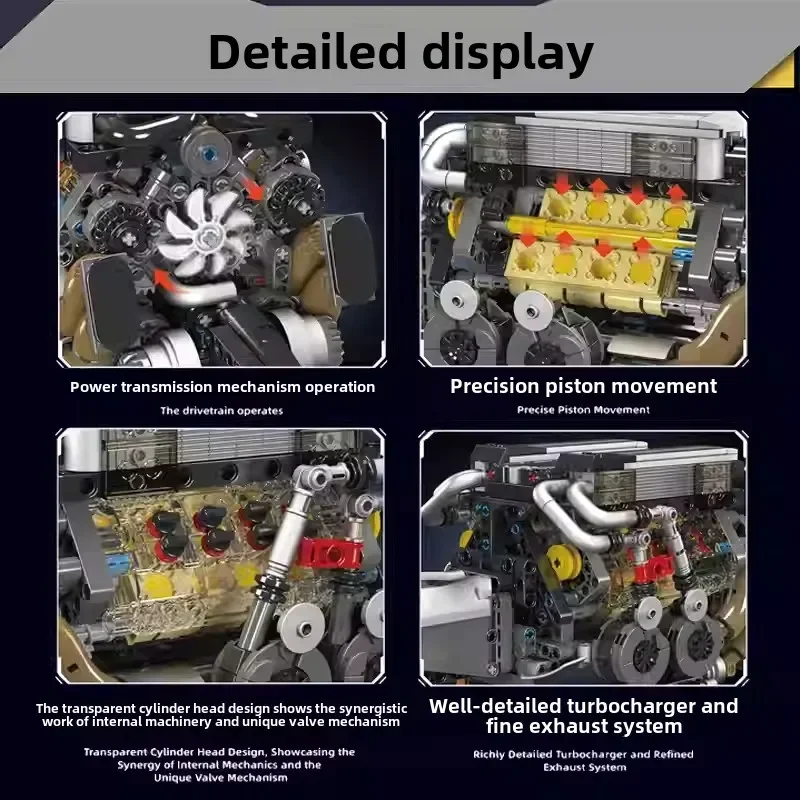 Detailed display

Power transmission mechanism operation

The drivetrain operates

Precision piston movement

Precise Piston Movement

The transparent cylinder head design shows the synergistic work of internal machinery and unique valve mechanism

Transparent Cylinder Head Design, Showcasing the Synergy of Internal Mechanics and the Unique Valve Mechanism

Well-detailed turbocharger and fine exhaust system

Richly Detailed Turbocharger and Refined Exhaust System