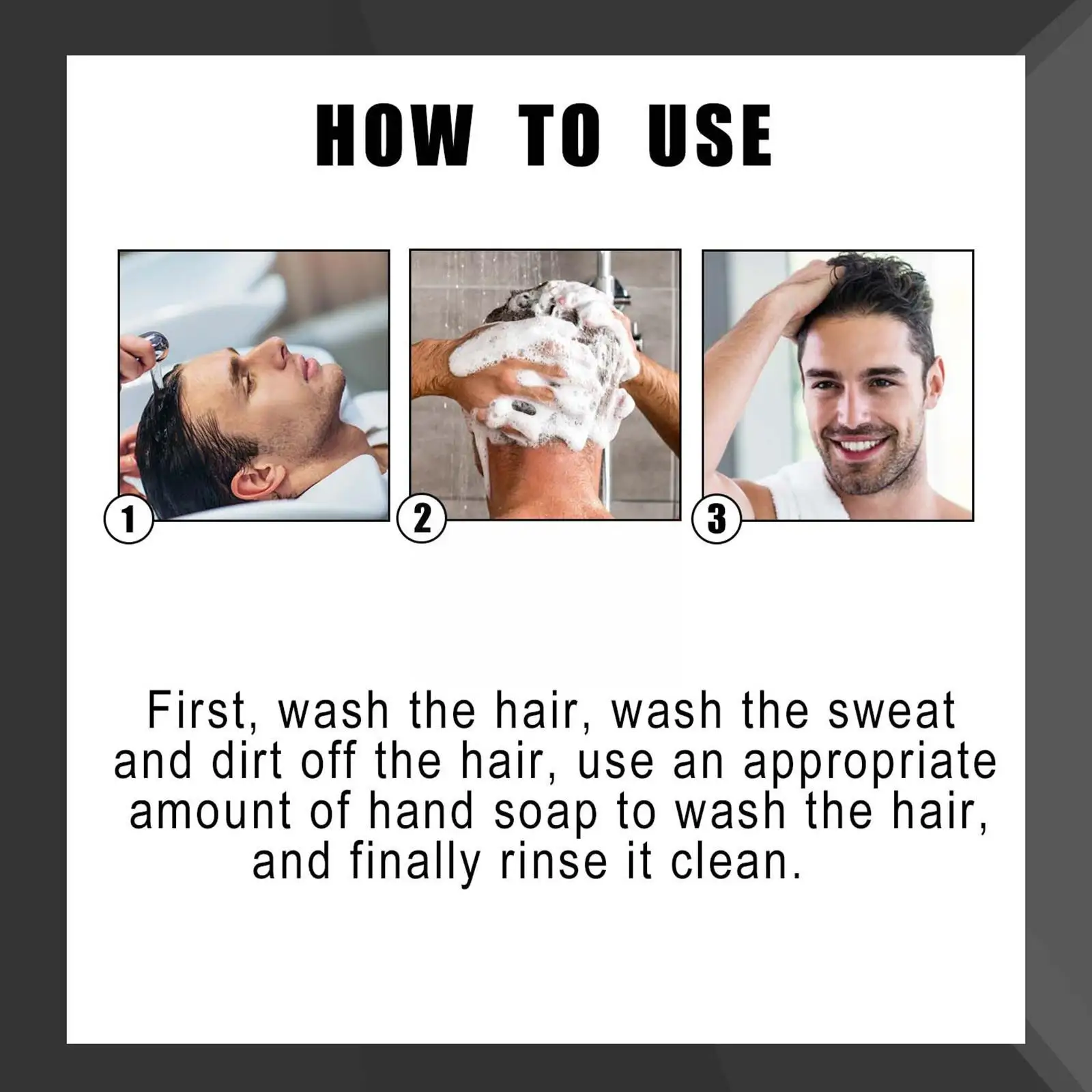 HOW TO USE

1

2

3

First, wash the hair, wash the sweat and dirt off the hair, use an appropriate amount of hand soap to wash the hair, and finally rinse it clean.