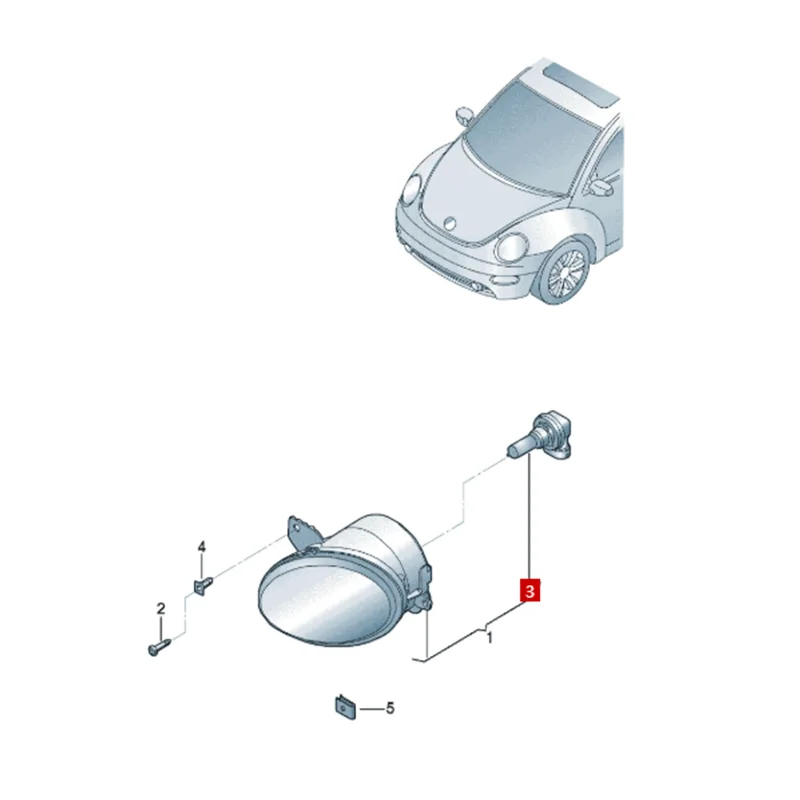 4
2
3
1
5