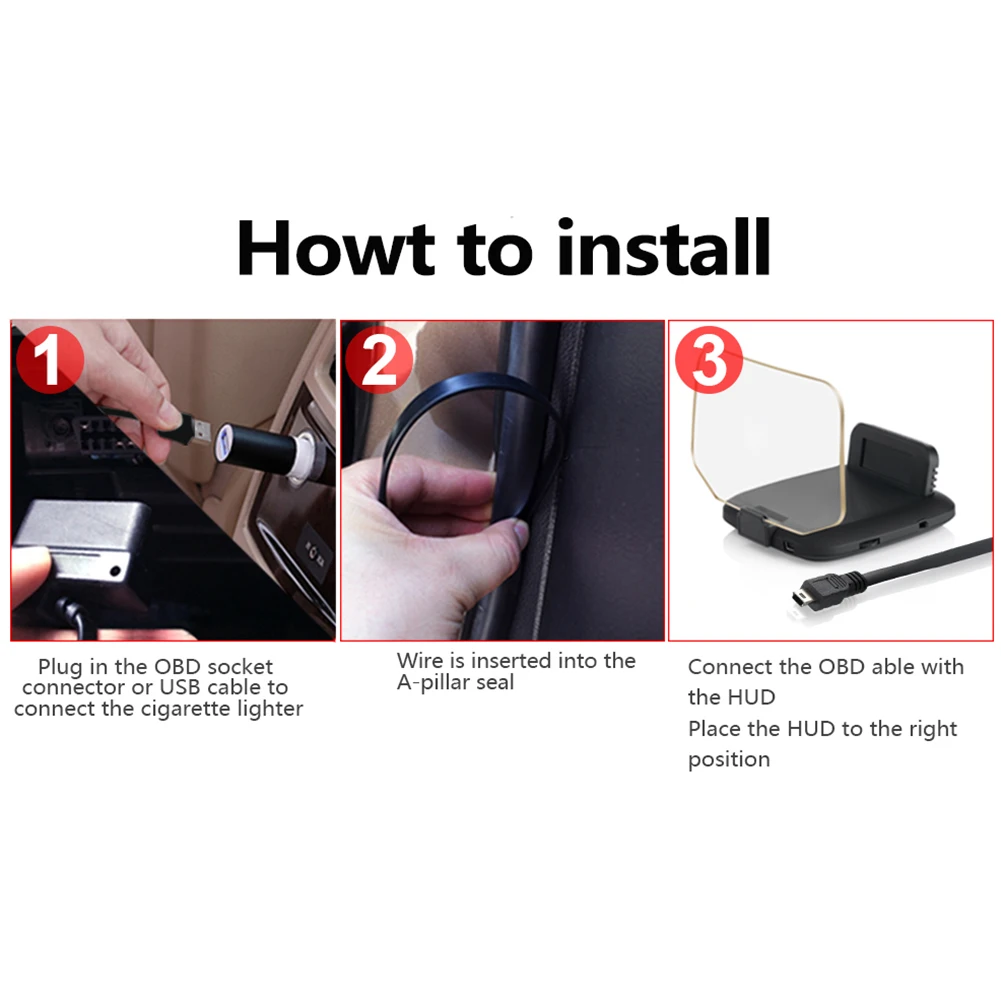 Howt to install

1

Plug in the OBD socket connector or USB cable to connect the cigarette lighter

2

Wire is inserted into the A-pillar seal

3

Connect the OBD able with the HUD
Place the HUD to the right position