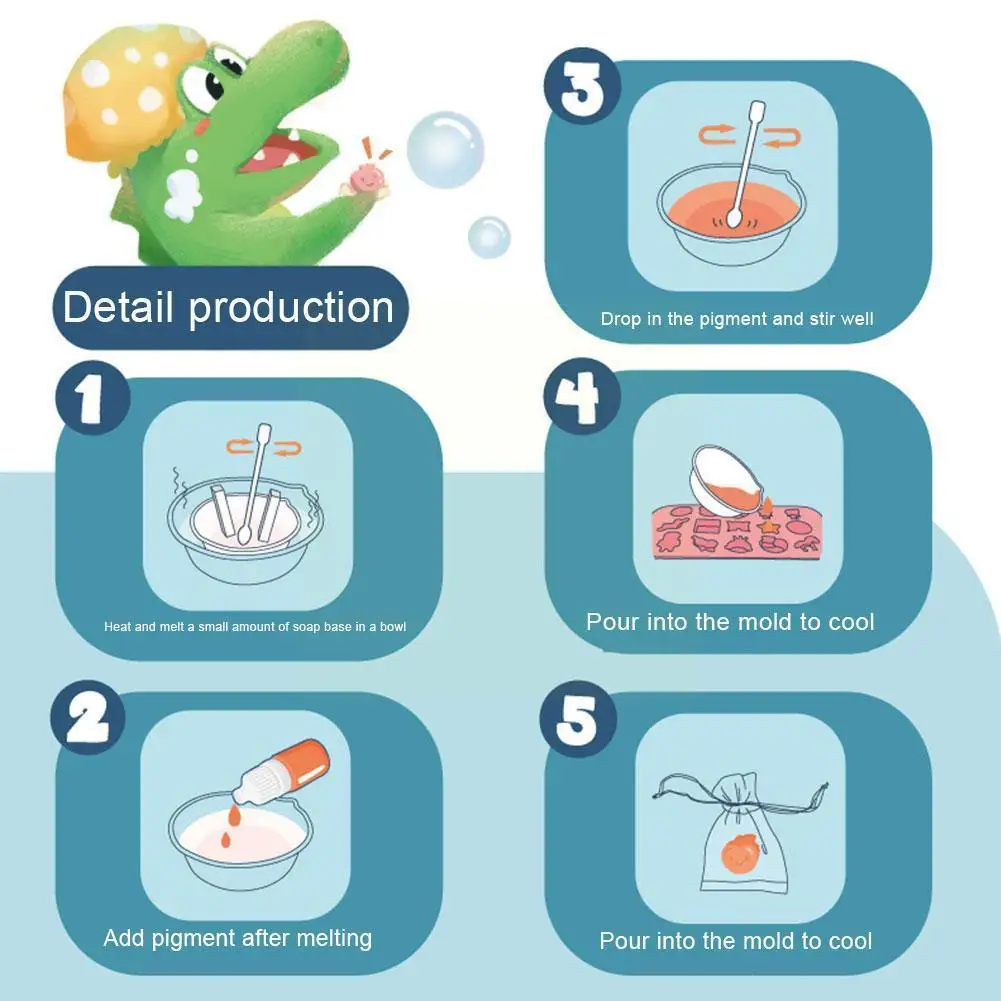 Detail production

1
Heat and melt a small amount of soap base in a bowl

2
Add pigment after melting

3
Drop in the pigment and stir well

4
Pour into the mold to cool

5
Pour into the mold to cool