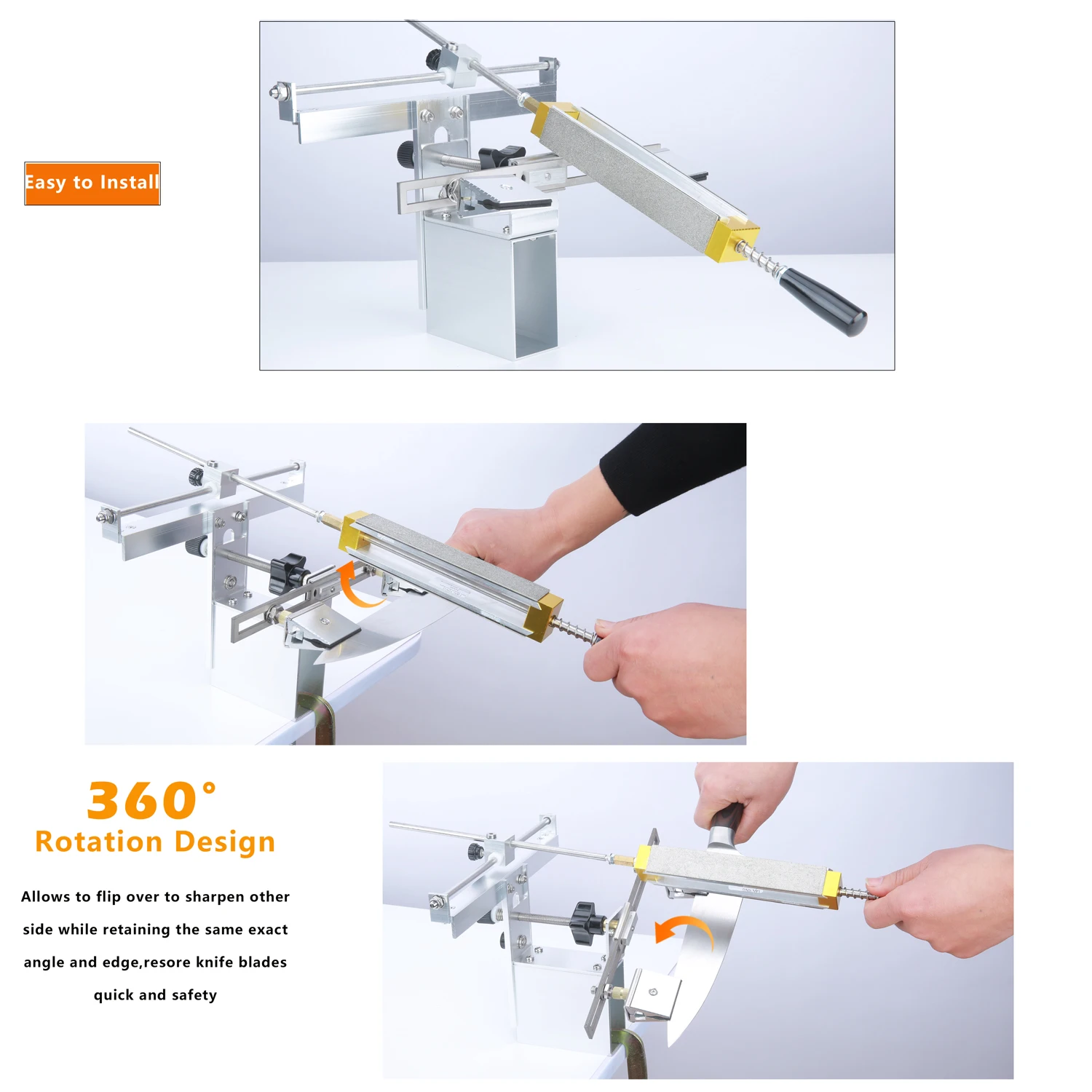 Easy to Install

360°
Rotation Design

Allows to flip over to sharpen other side while retaining the same exact angle and edge,resore knife blades quick and safety