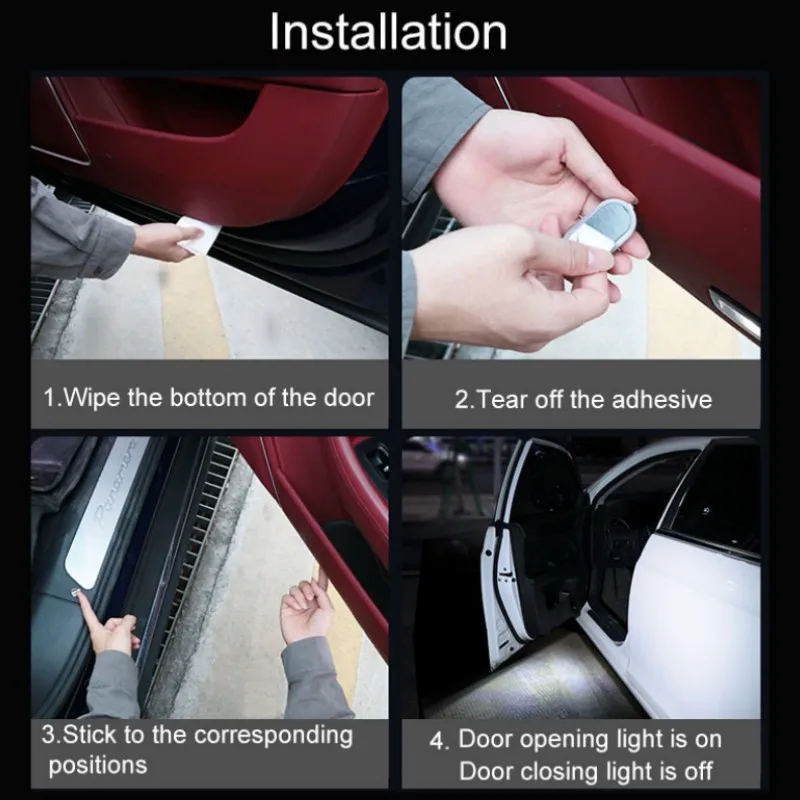 Installation

1.Wipe the bottom of the door

2.Tear off the adhesive

Panamera

3.Stick to the corresponding positions

4. Door opening light is on
Door closing light is off