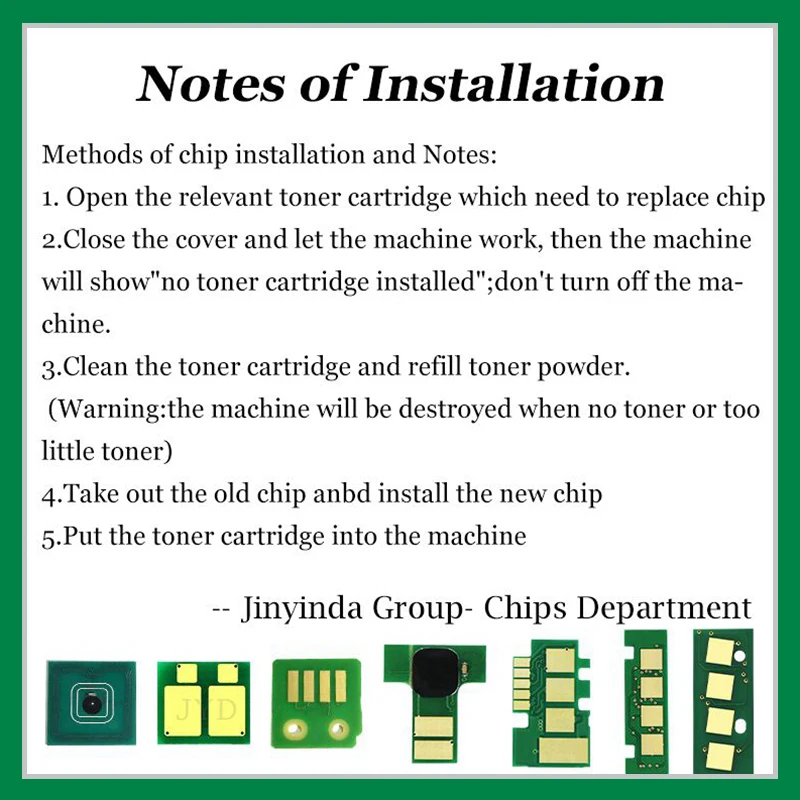 Notes of Installation

Methods of chip installation and Notes:
1. Open the relevant toner cartridge which need to replace chip
2.Close the cover and let the machine work, then the machine will show"no toner cartridge installed";don't turn off the machine.
3.Clean the toner cartridge and refill toner powder.
(Warning:the machine will be destroyed when no toner or too little toner)
4.Take out the old chip anbd install the new chip
5.Put the toner cartridge into the machine

-- Jinyinda Group- Chips Department

JYD