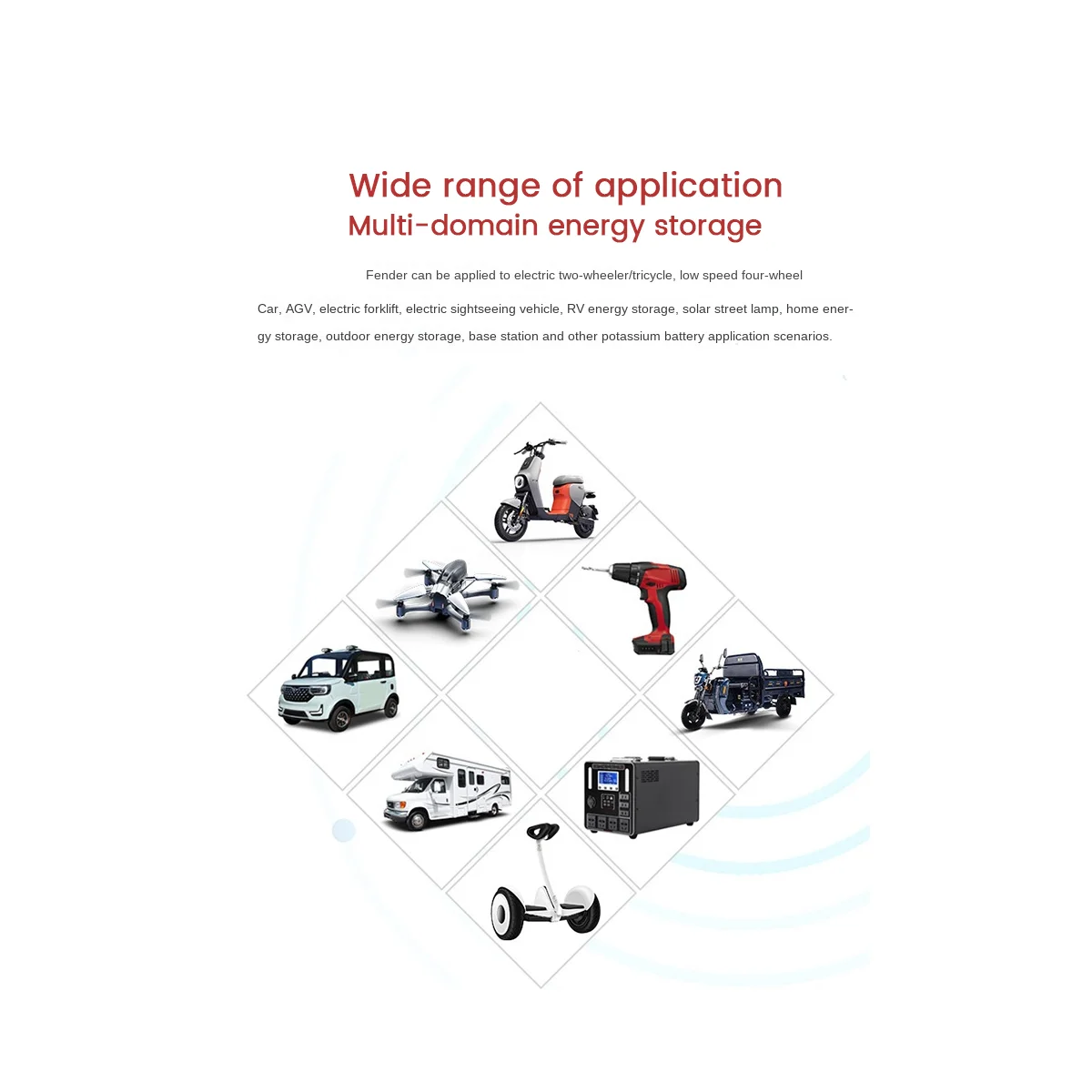 Wide range of application
Multi-domain energy storage

Fender can be applied to electric two-wheeler/tricycle, low speed four-wheel

Car, AGV, electric forklift, electric sightseeing vehicle, RV energy storage, solar street lamp, home energy storage, outdoor energy storage, base station and other potassium battery application scenarios.