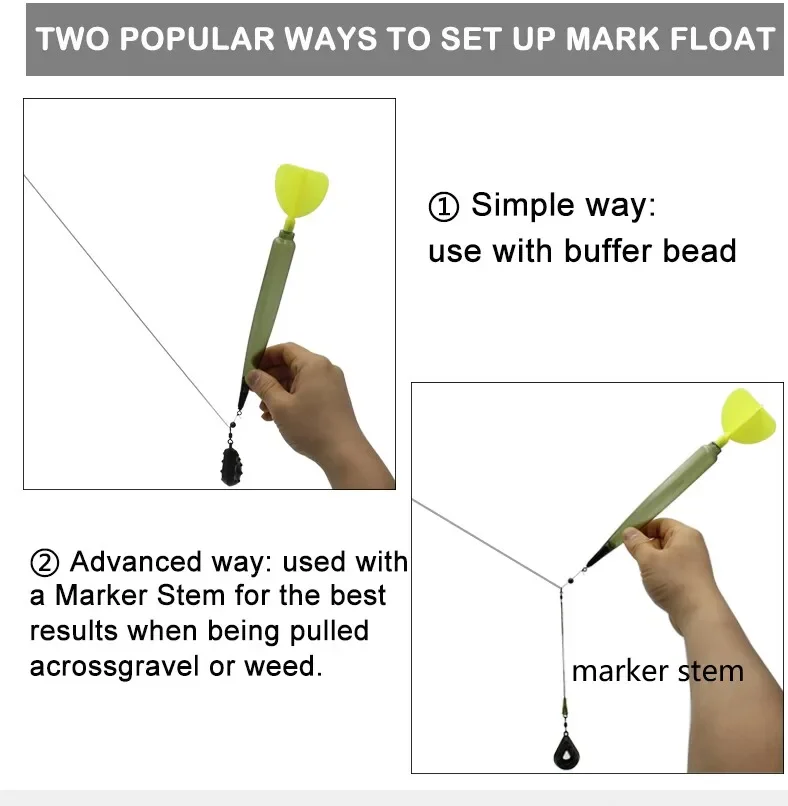 TWO POPULAR WAYS TO SET UP MARK FLOAT

① Simple way:
use with buffer bead

② Advanced way: used with a Marker Stem for the best results when being pulled acrossgravel or weed.

marker stem