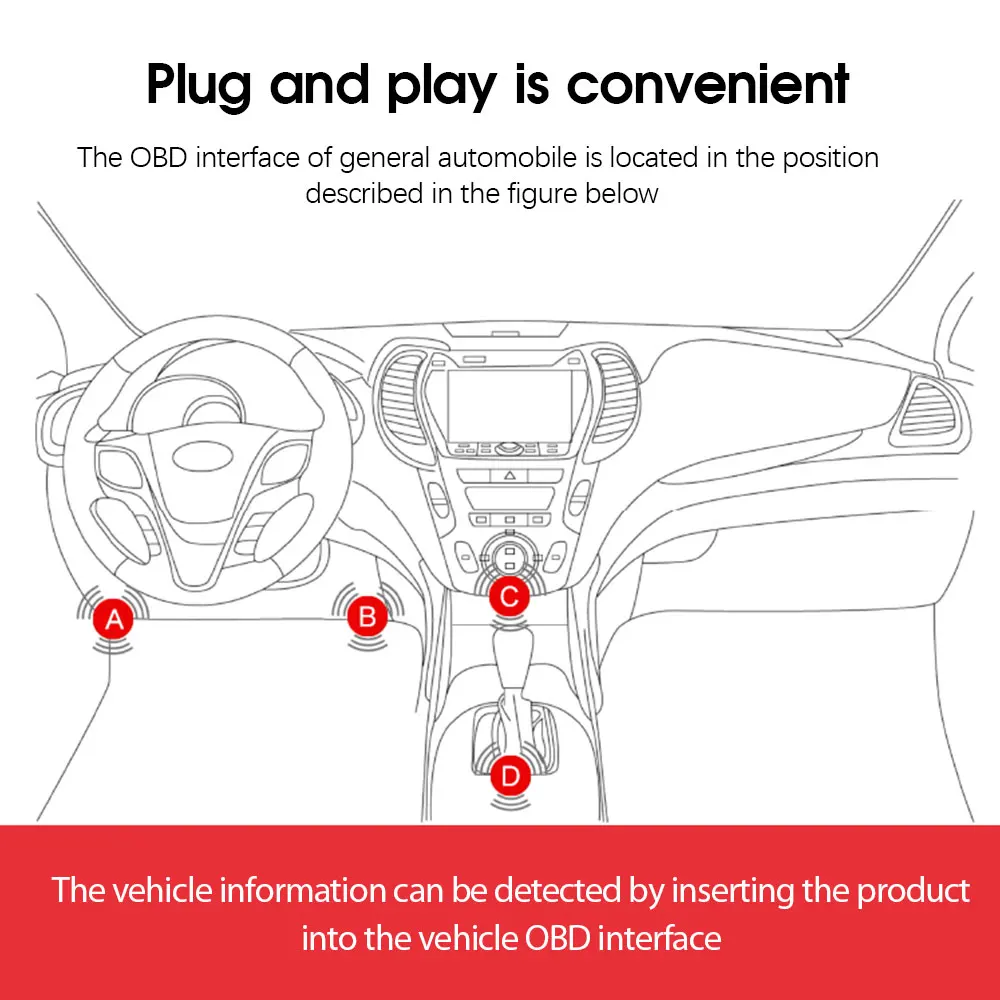 Plug and play is convenient

The OBD interface of general automobile is located in the position described in the figure below

A

B

C

D

The vehicle information can be detected by inserting the product into the vehicle OBD interface