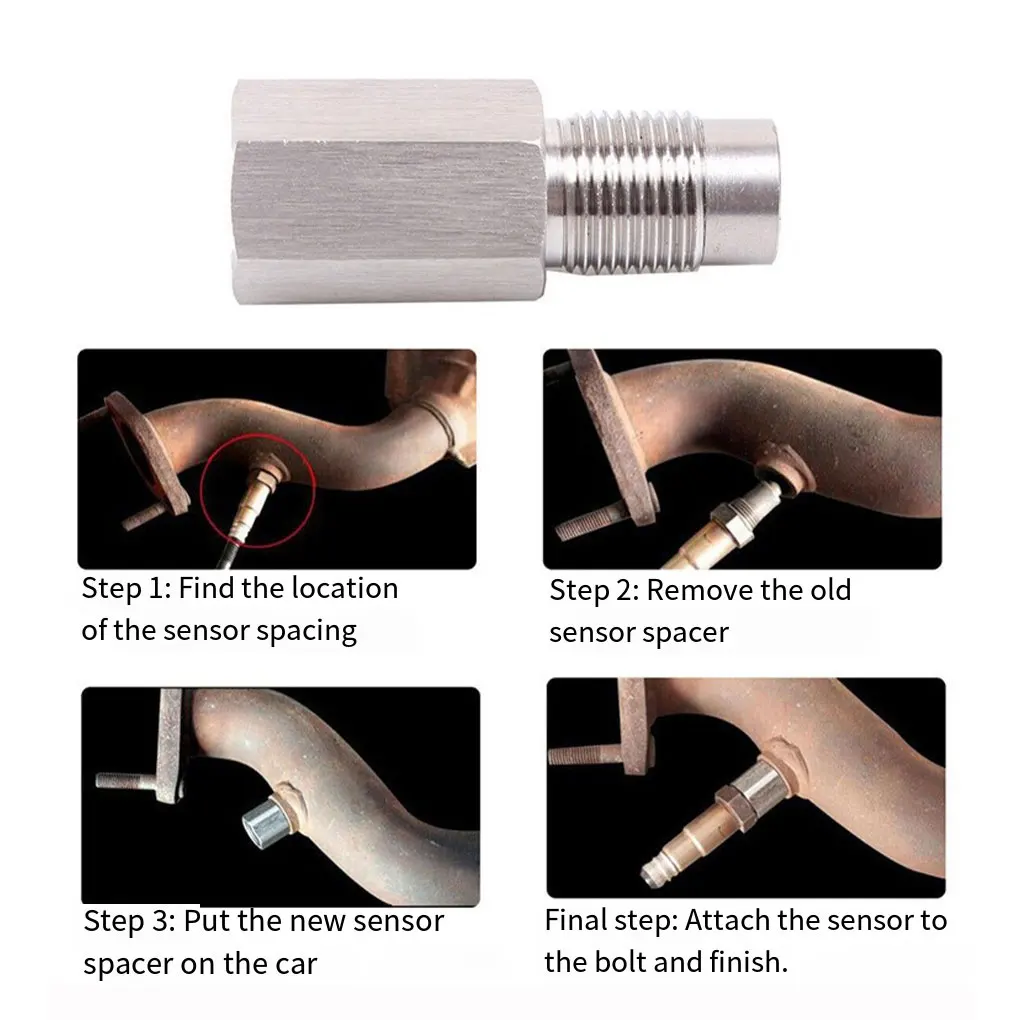 Step 1: Find the location of the sensor spacing

Step 2: Remove the old sensor spacer

Step 3: Put the new sensor spacer on the car

Final step: Attach the sensor to the bolt and finish.