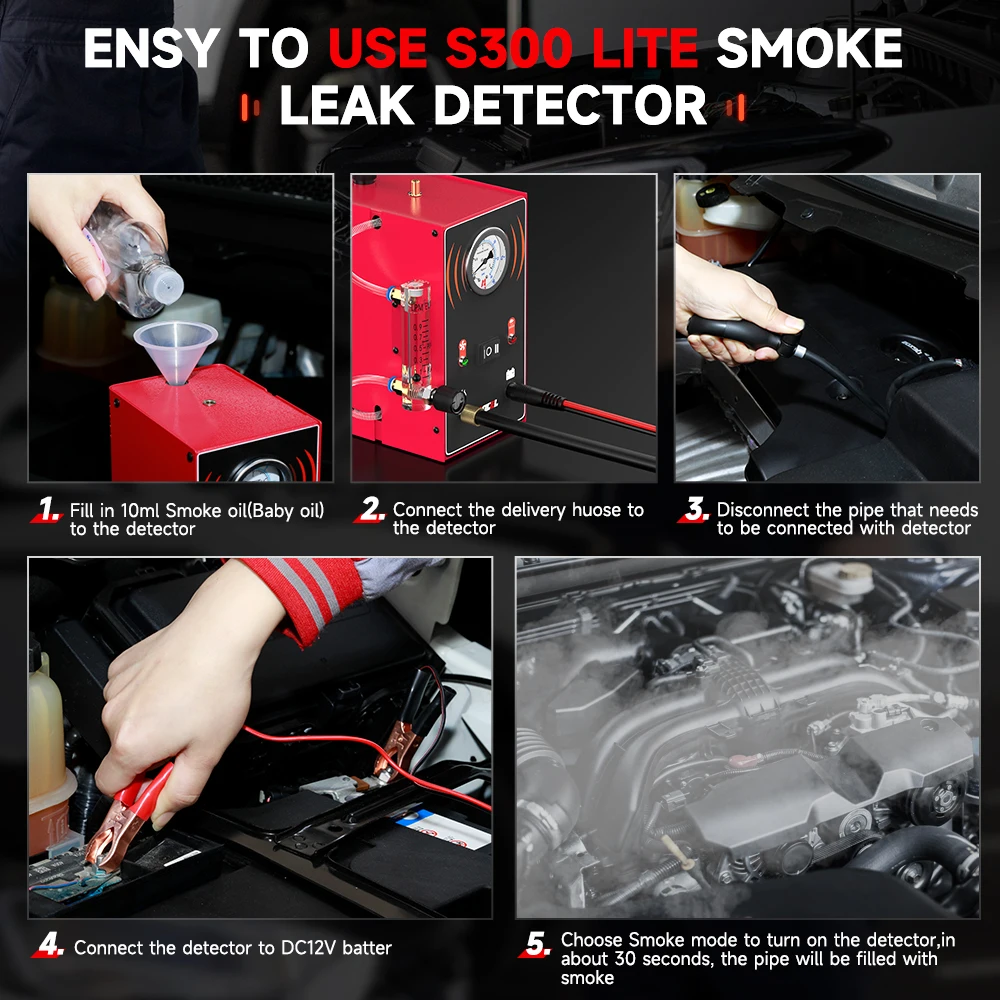 ENSY TO USE S300 LITE SMOKE LEAK DETECTOR

1. Fill in 10ml Smoke oil(Baby oil) to the detector

2. Connect the delivery huose to the detector

3. Disconnect the pipe that needs to be connected with detector

4. Connect the detector to DC12V batter

5. Choose Smoke mode to turn on the detector,in about 30 seconds, the pipe will be filled with smoke