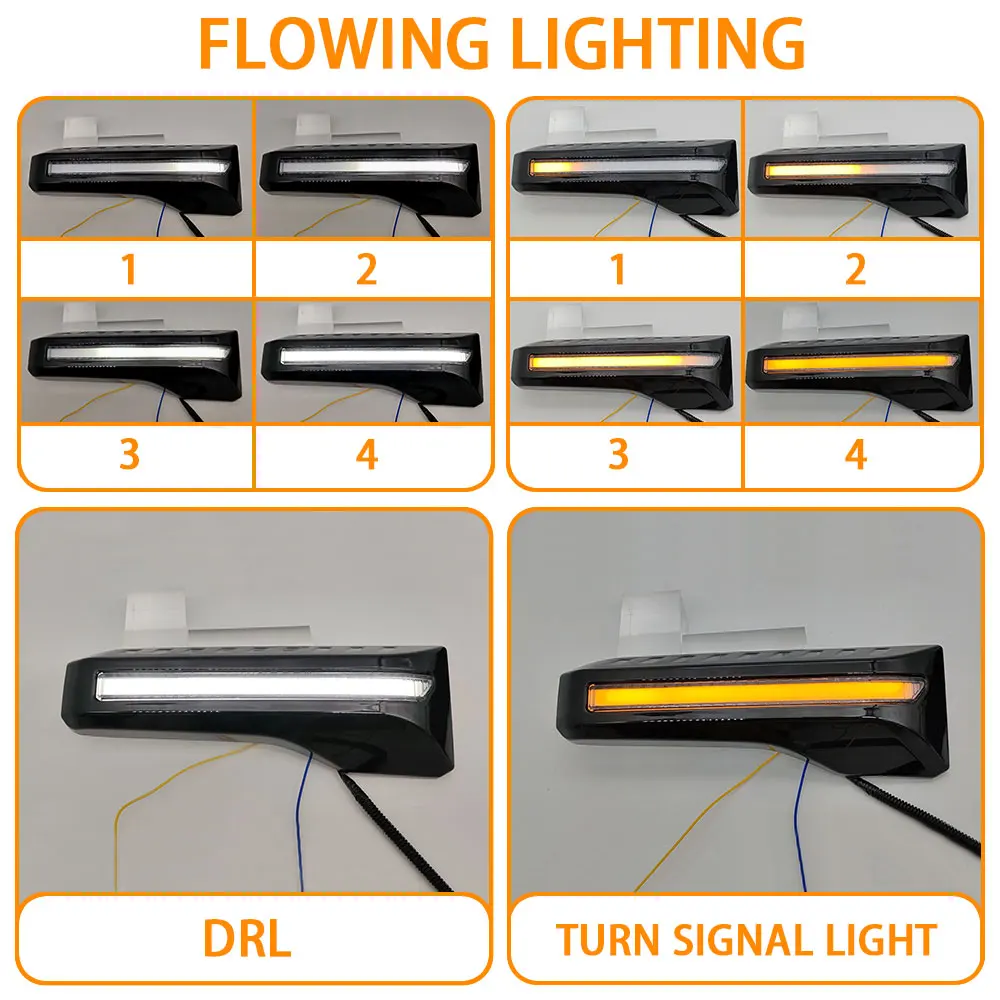 FLOWING LIGHTING

1
2
3
4

1
2
3
4

DRL

TURN SIGNAL LIGHT