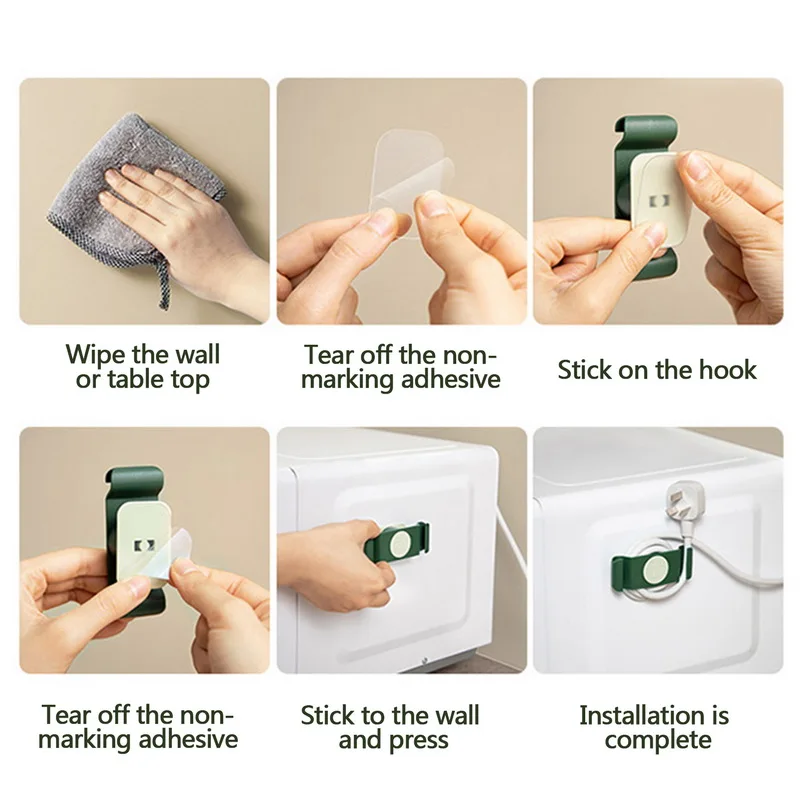 Wipe the wall or table top

Tear off the non-marking adhesive

Stick on the hook

Tear off the non-marking adhesive

Stick to the wall and press

Installation is complete