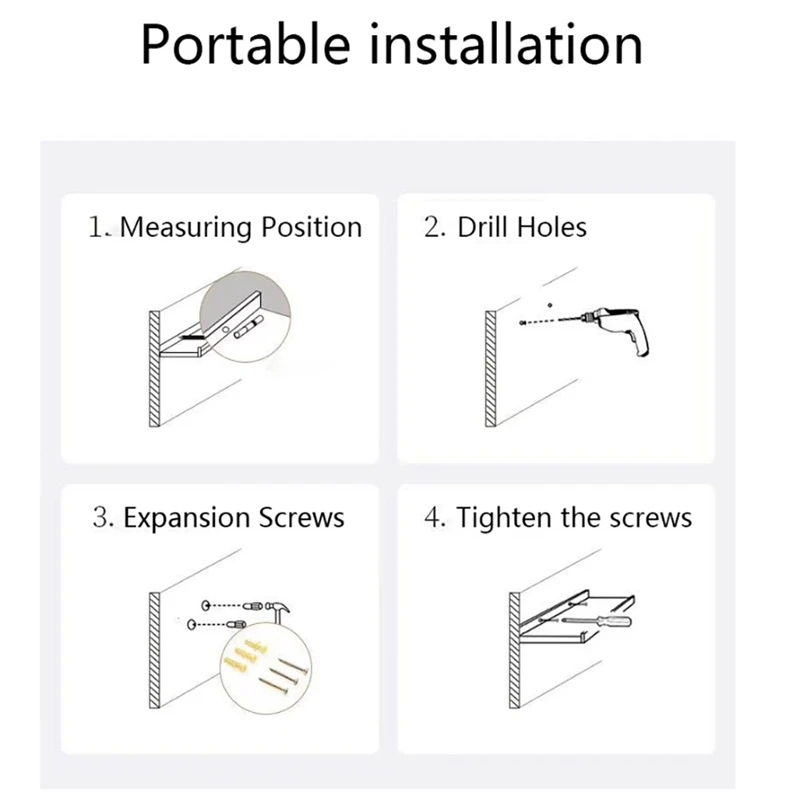 Portable installation

1. Measuring Position

2. Drill Holes

3. Expansion Screws

4. Tighten the screws