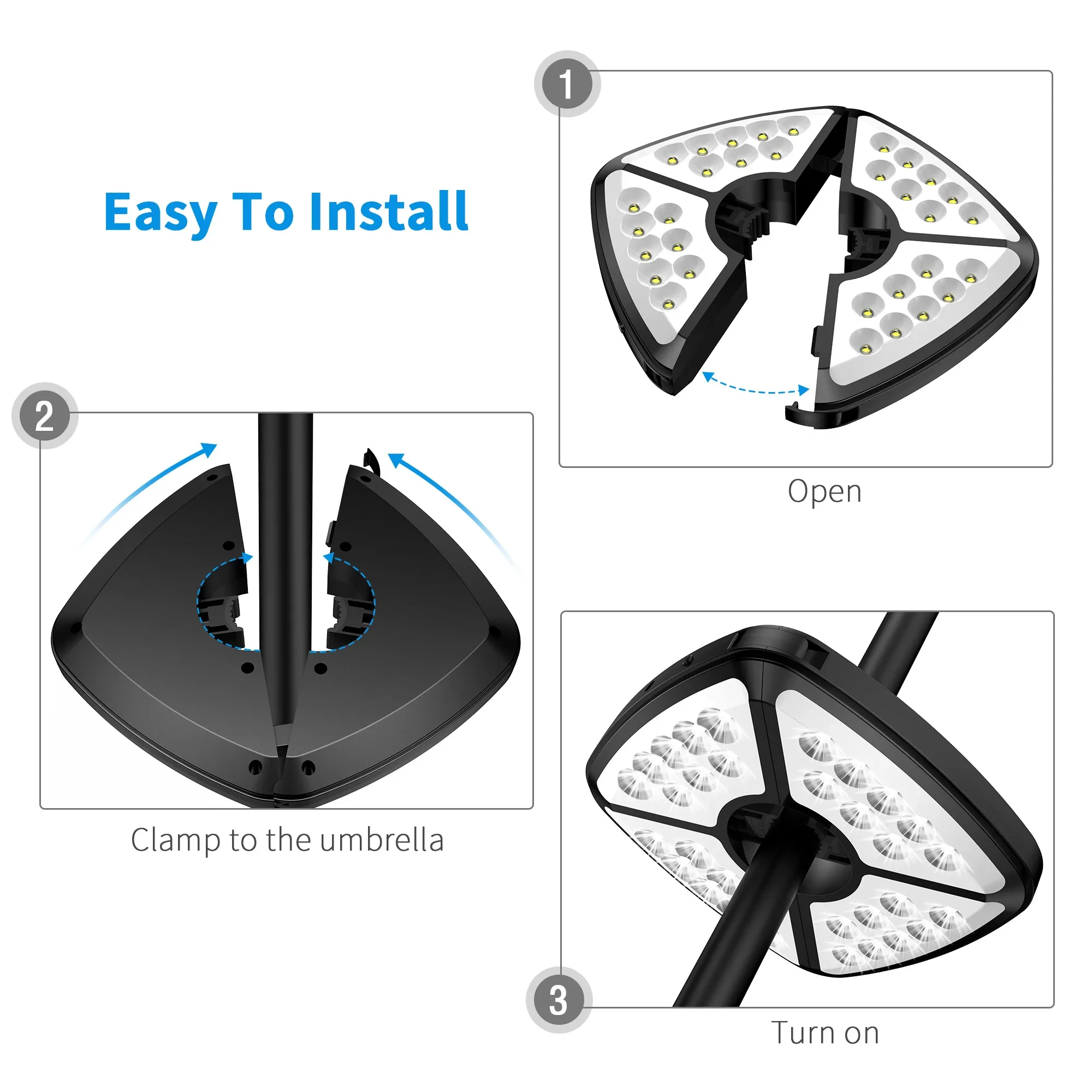 Easy To Install

1

Open

2

Clamp to the umbrella

3

Turn on