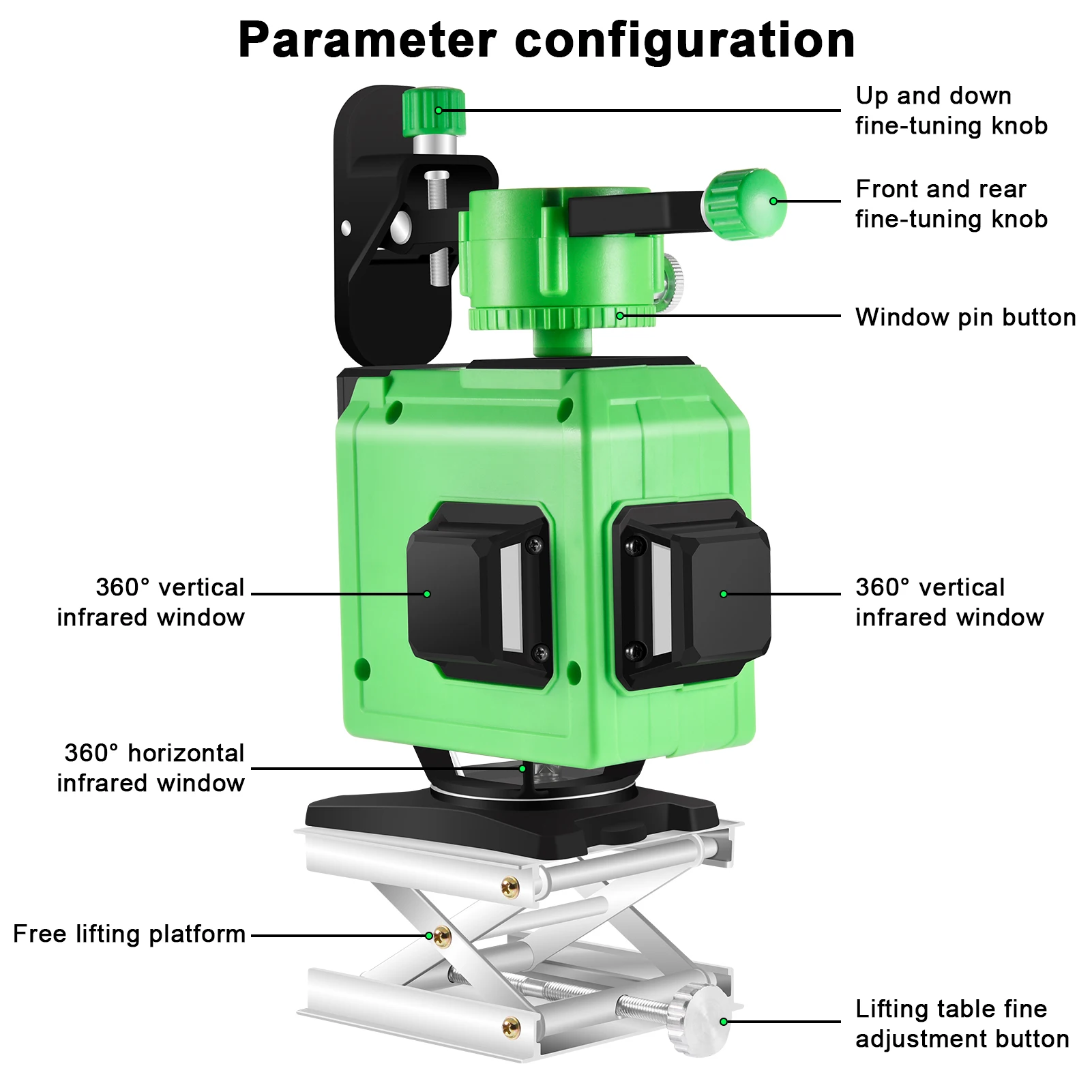 Parameter configuration

Up and down fine-tuning knob

Front and rear fine-tuning knob

Window pin button

360° vertical infrared window

360° vertical infrared window

360° horizontal infrared window

Free lifting platform

Lifting table fine adjustment button