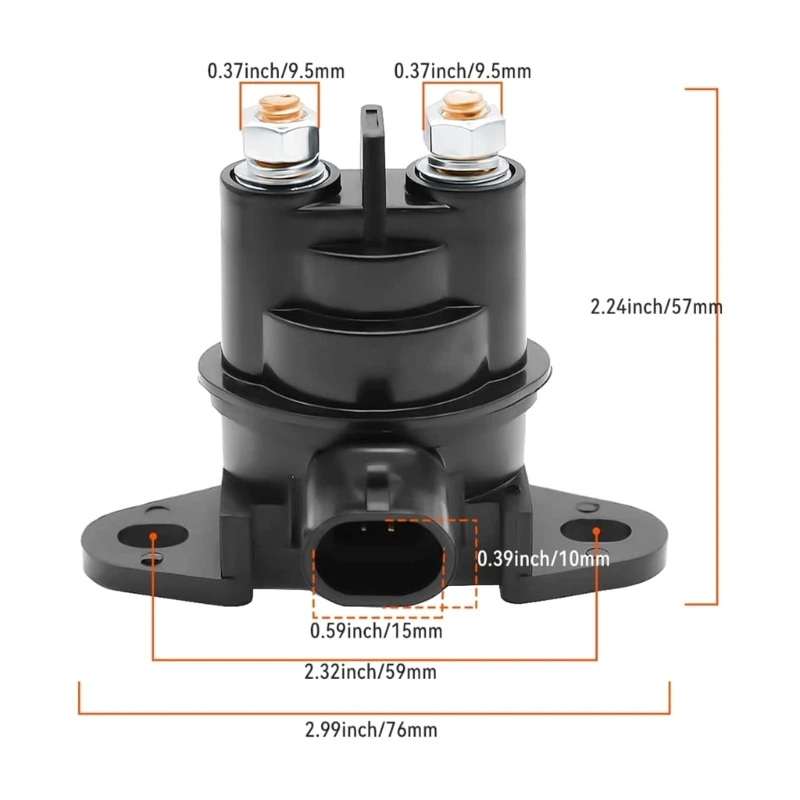 0.37inch/9.5mm
0.37inch/9.5mm
2.24inch/57mm
0.39inch/10mm
0.59inch/15mm
2.32inch/59mm
2.99inch/76mm