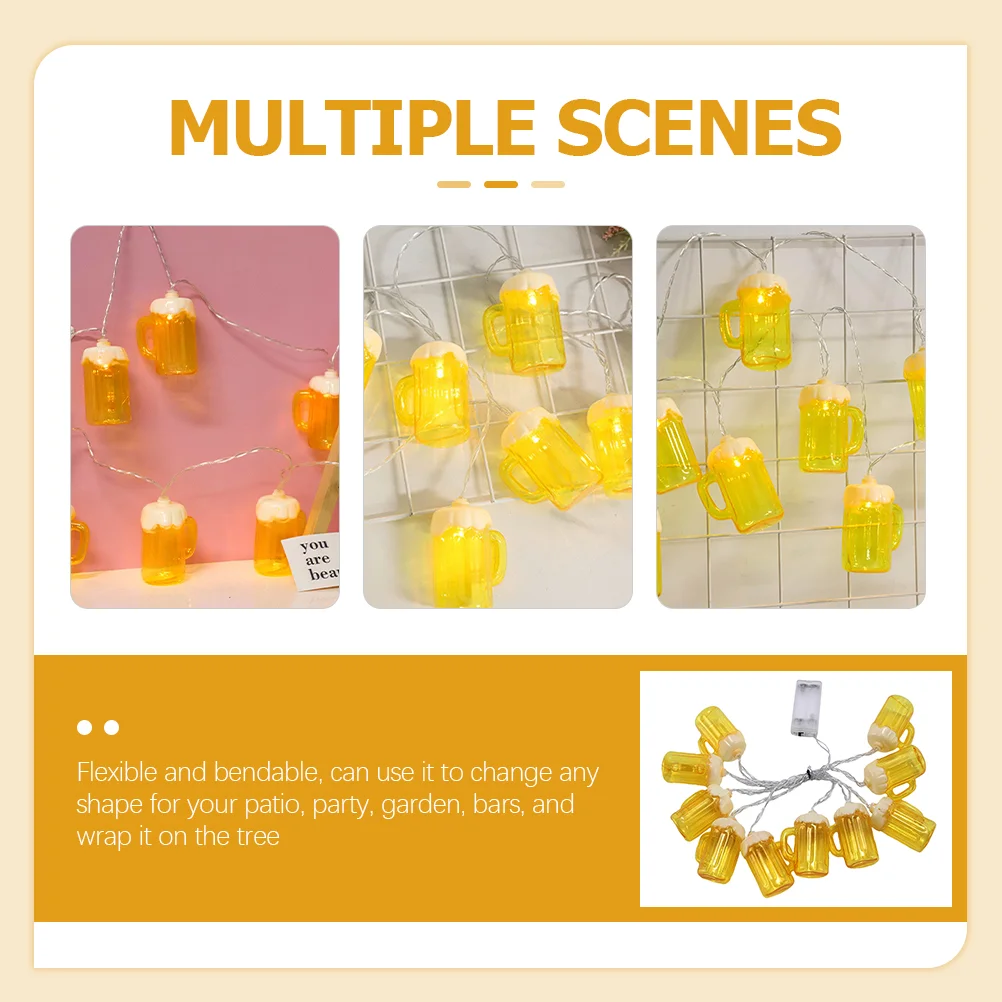 MULTIPLE SCENES

you are bea

Flexible and bendable, can use it to change any shape for your patio, party, garden, bars, and wrap it on the tree