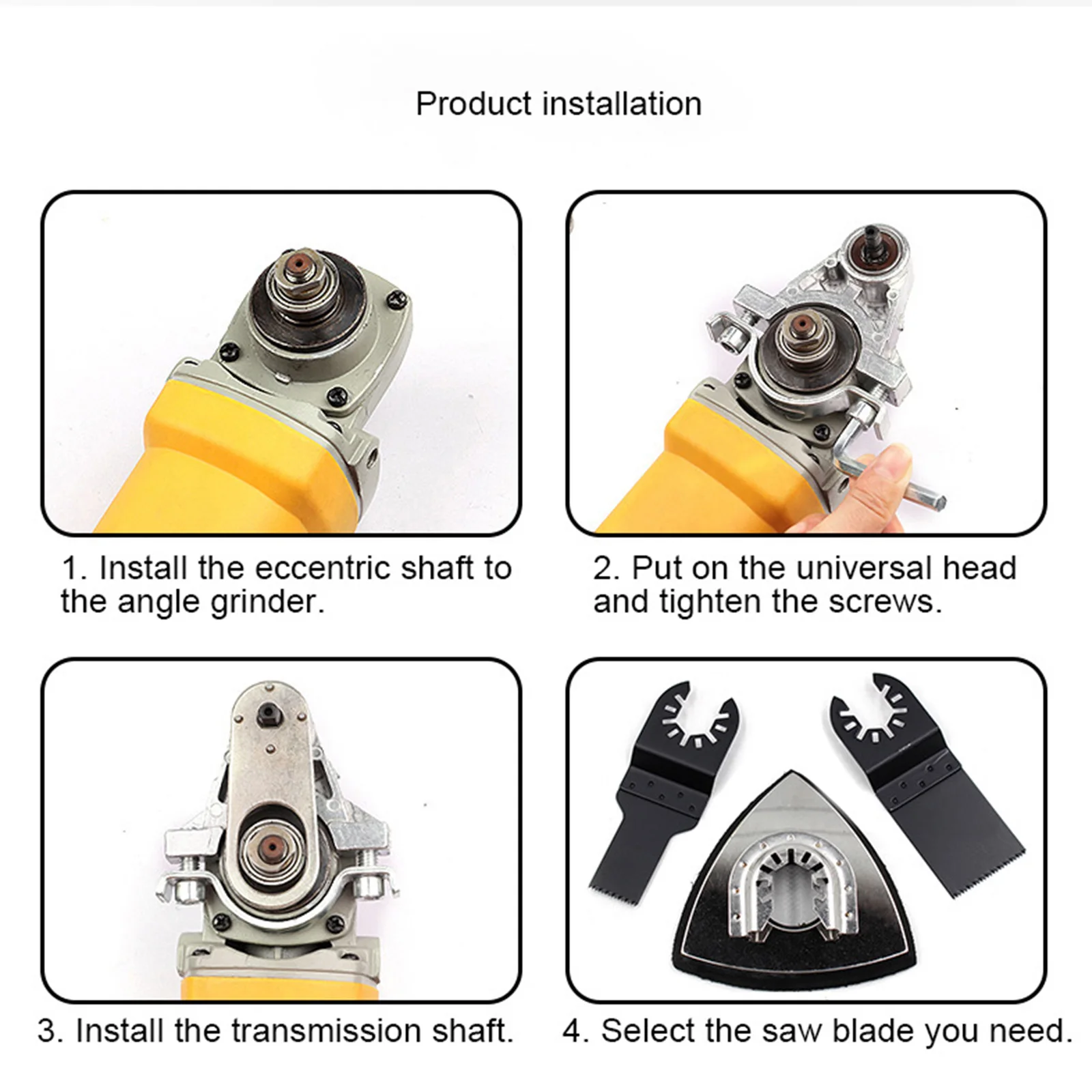 Product installation

1. Install the eccentric shaft to the angle grinder.

2. Put on the universal head and tighten the screws.

3. Install the transmission shaft.

4. Select the saw blade you need.