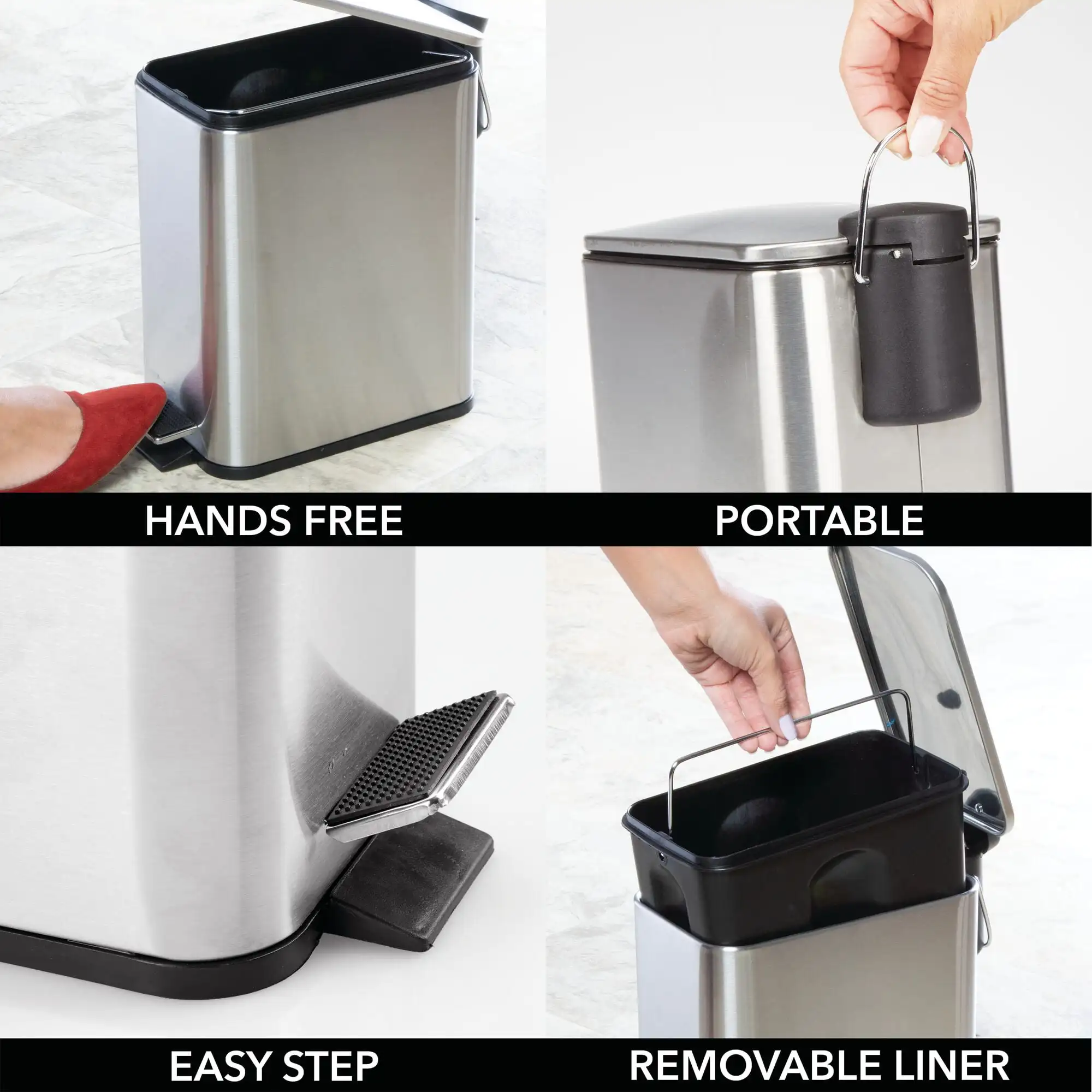 HANDS FREE

PORTABLE

EASY STEP

REMOVABLE LINER