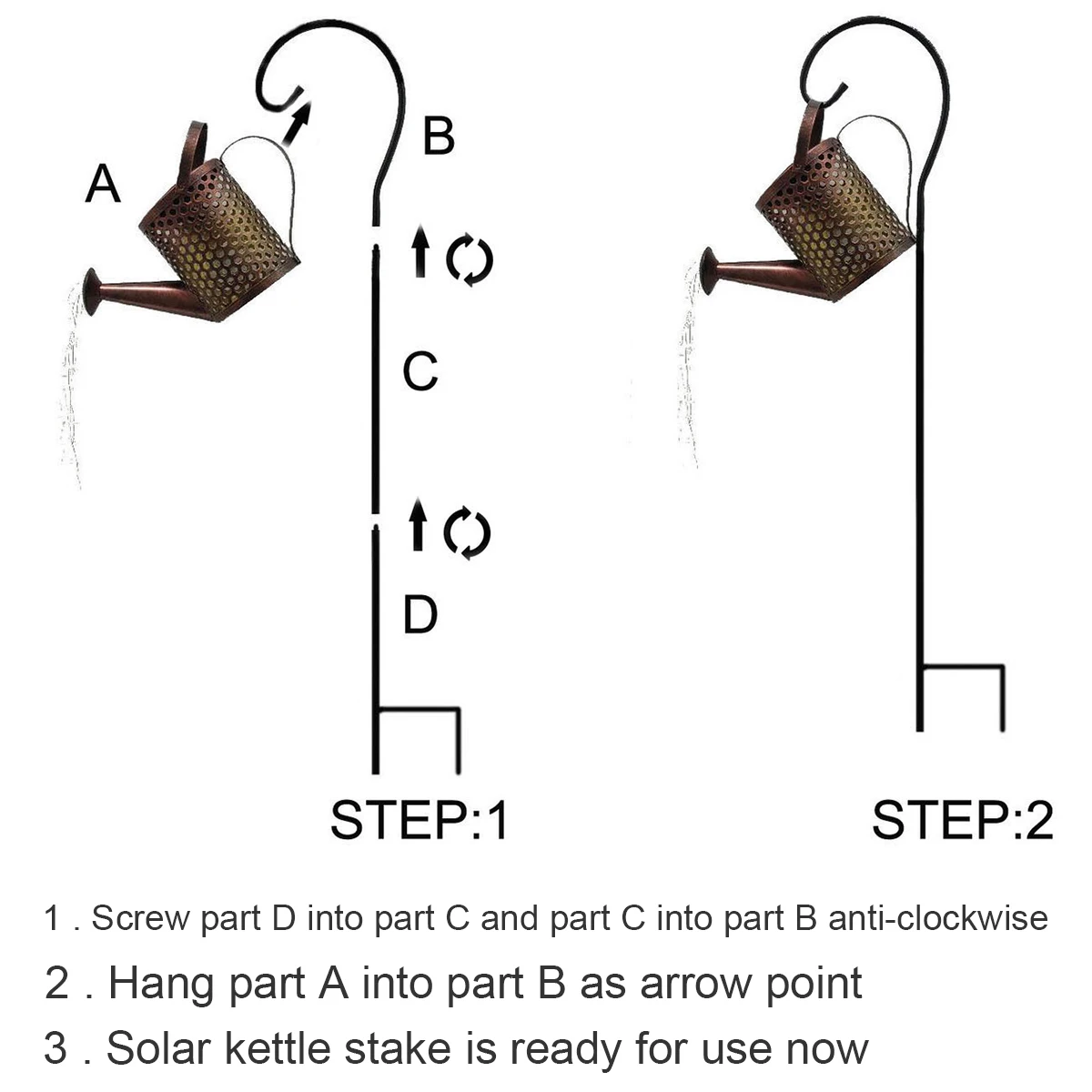 A

B

C

D

STEP:1

STEP:2

1 . Screw part D into part C and part C into part B anti-clockwise

2 . Hang part A into part B as arrow point

3 . Solar kettle stake is ready for use now