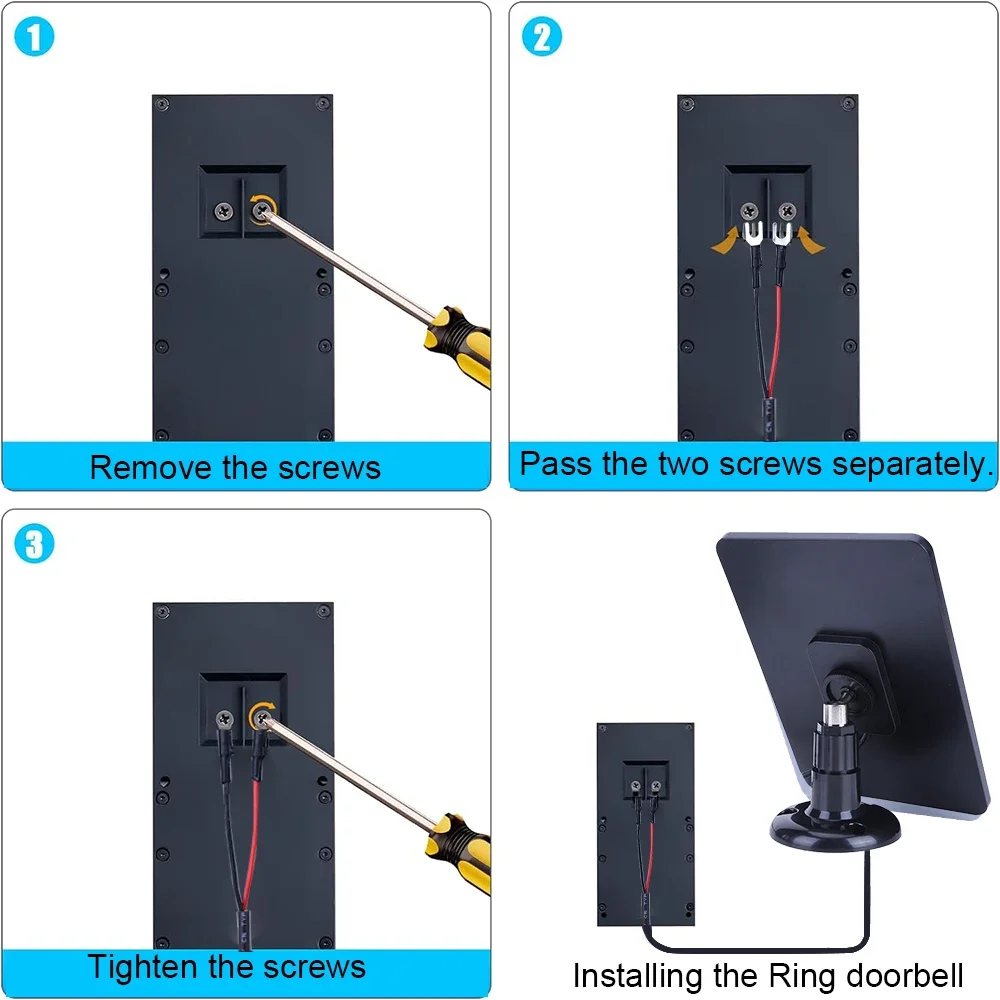 1
Remove the screws

2
Pass the two screws separately.

3
Tighten the screws

Installing the Ring doorbell