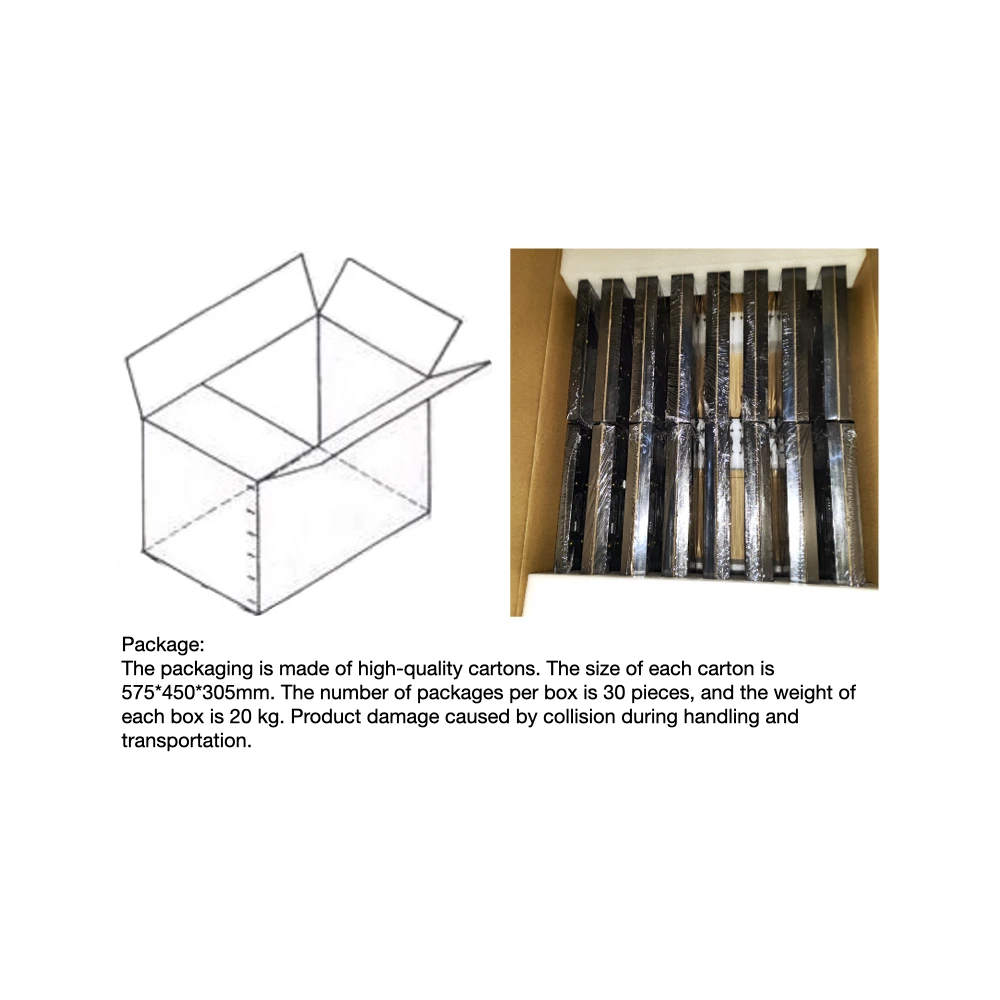 Package:
The packaging is made of high-quality cartons. The size of each carton is 575*450*305mm. The number of packages per box is 30 pieces, and the weight of each box is 20 kg. Product damage caused by collision during handling and transportation.