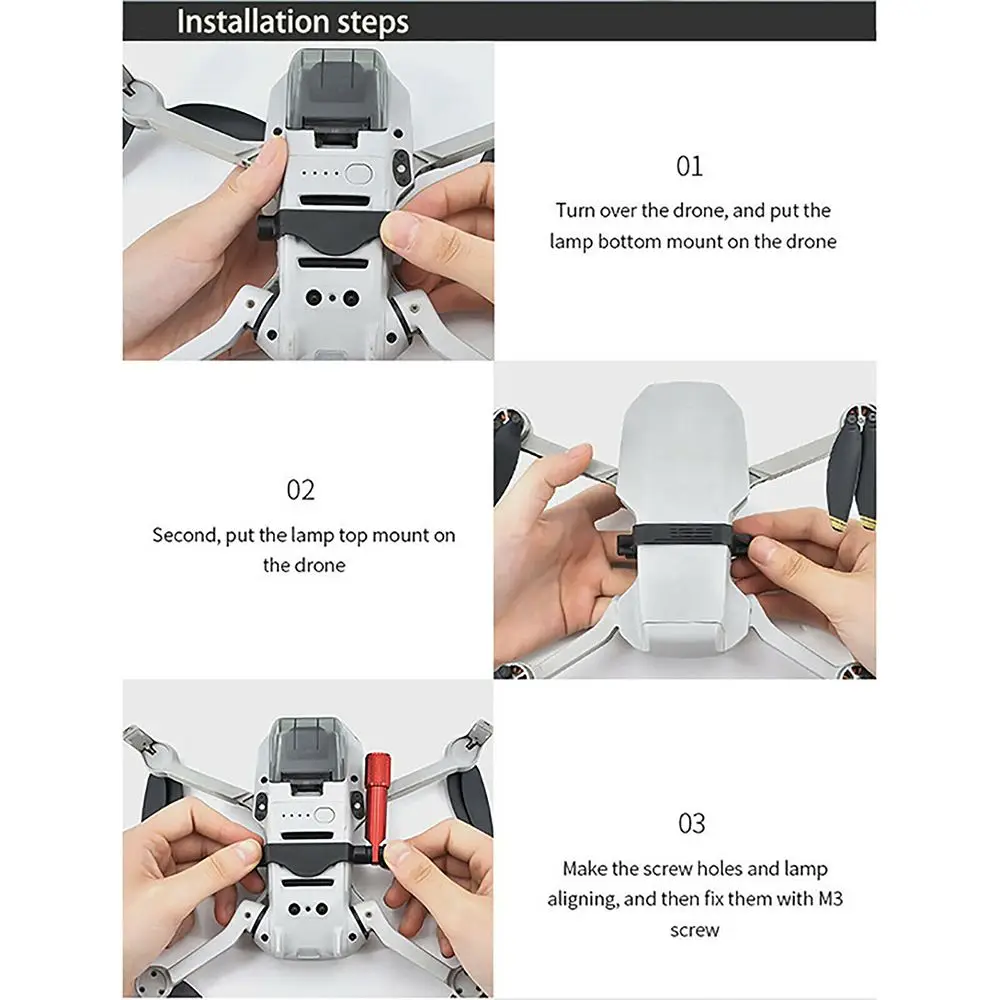 Installation steps

01

Turn over the drone, and put the lamp bottom mount on the drone

02

Second, put the lamp top mount on the drone

03

Make the screw holes and lamp aligning, and then fix them with M3 screw